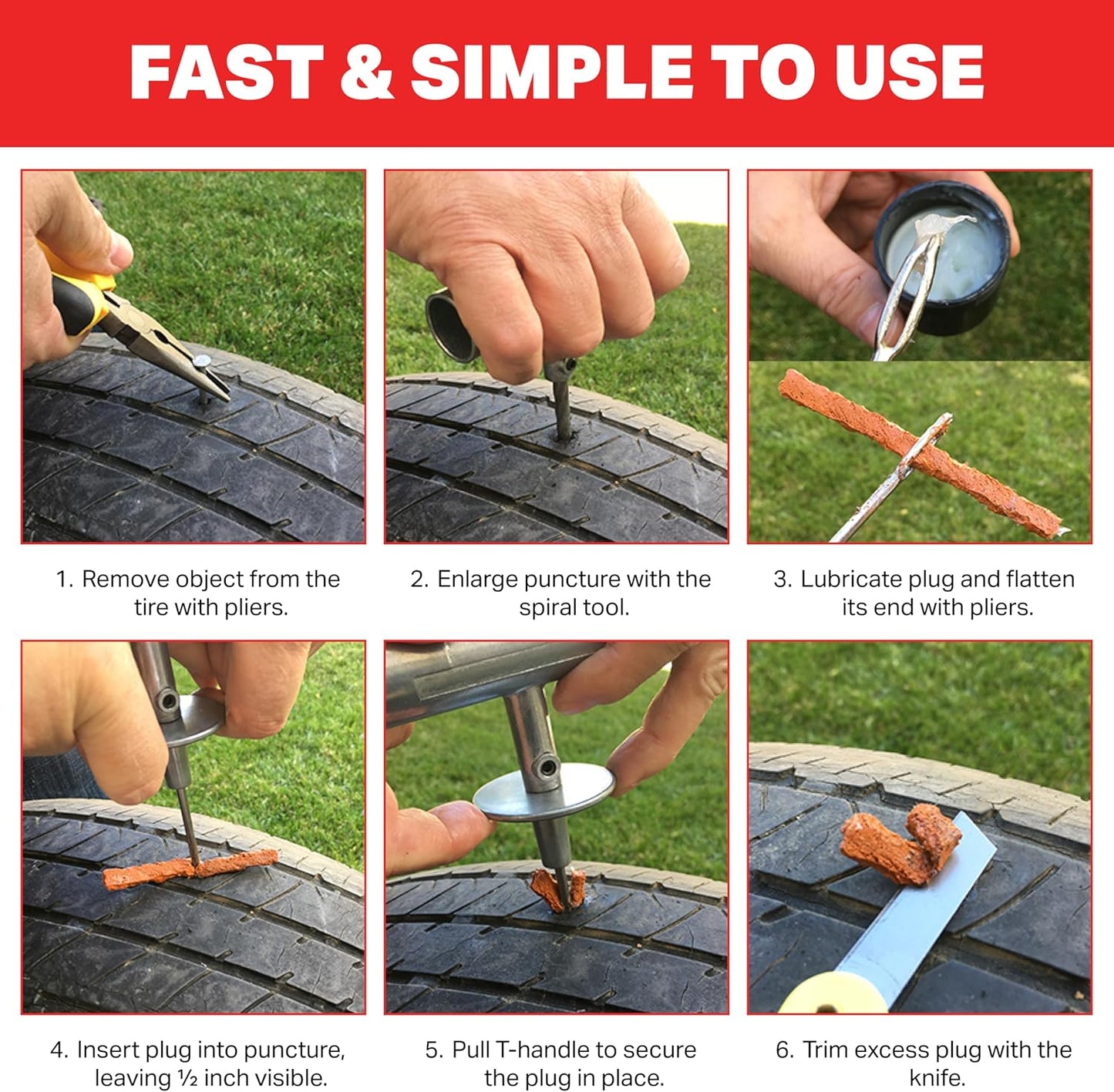 FAST & SIMPLE TO USE

1. Remove object from the tire with pliers.

2. Enlarge puncture with the spiral tool.

3. Lubricate plug and flatten its end with pliers.

4. Insert plug into puncture, leaving ½ inch visible.

5. Pull T-handle to secure the plug in place.

6. Trim excess plug with the knife.