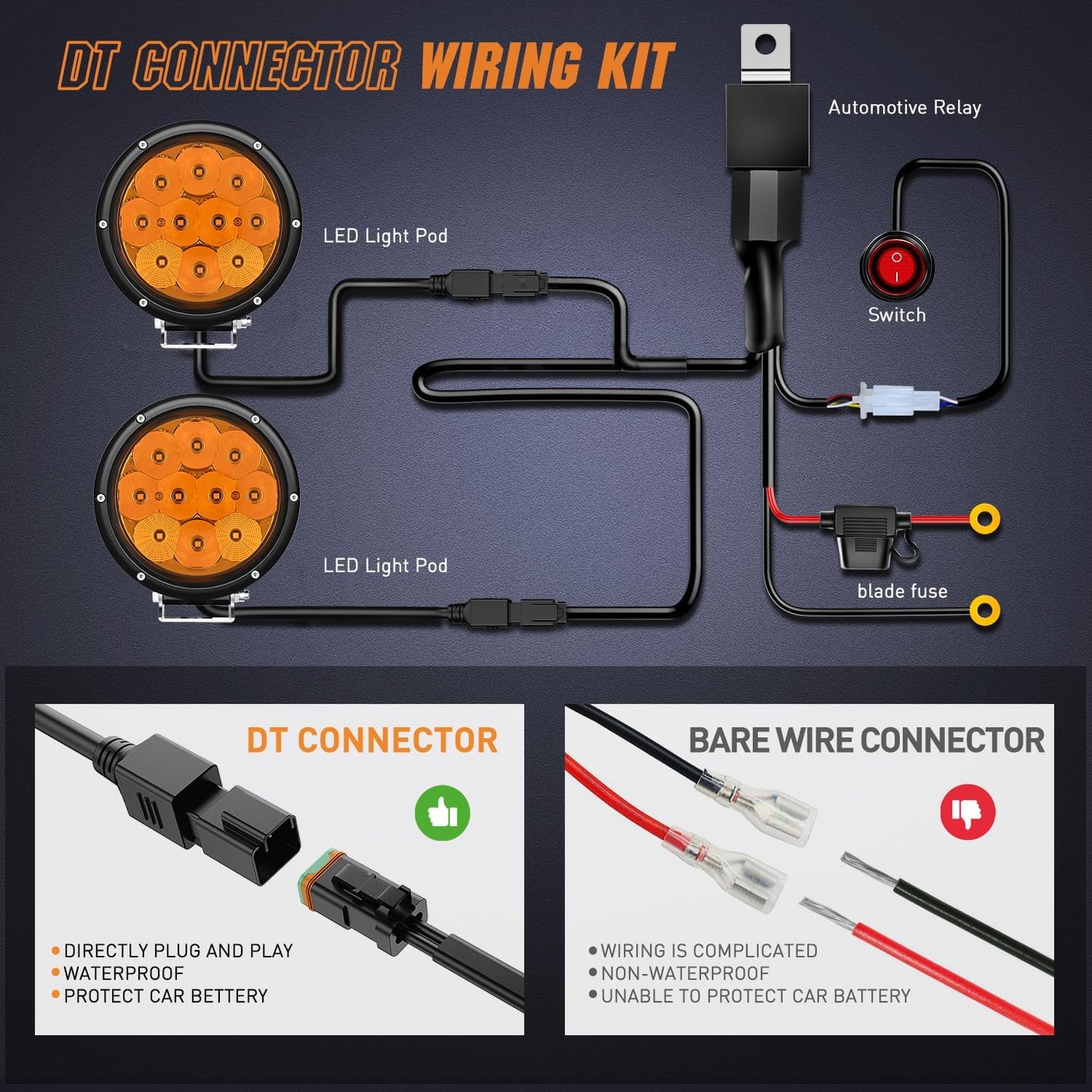 DT CONNECTOR WIRING KIT

Automotive Relay

LED Light Pod

Switch

LED Light Pod

blade fuse

DT CONNECTOR

• DIRECTLY PLUG AND PLAY
• WATERPROOF
• PROTECT CAR BETTERY

BARE WIRE CONNECTOR

• WIRING IS COMPLICATED
• NON-WATERPROOF
• UNABLE TO PROTECT CAR BATTERY