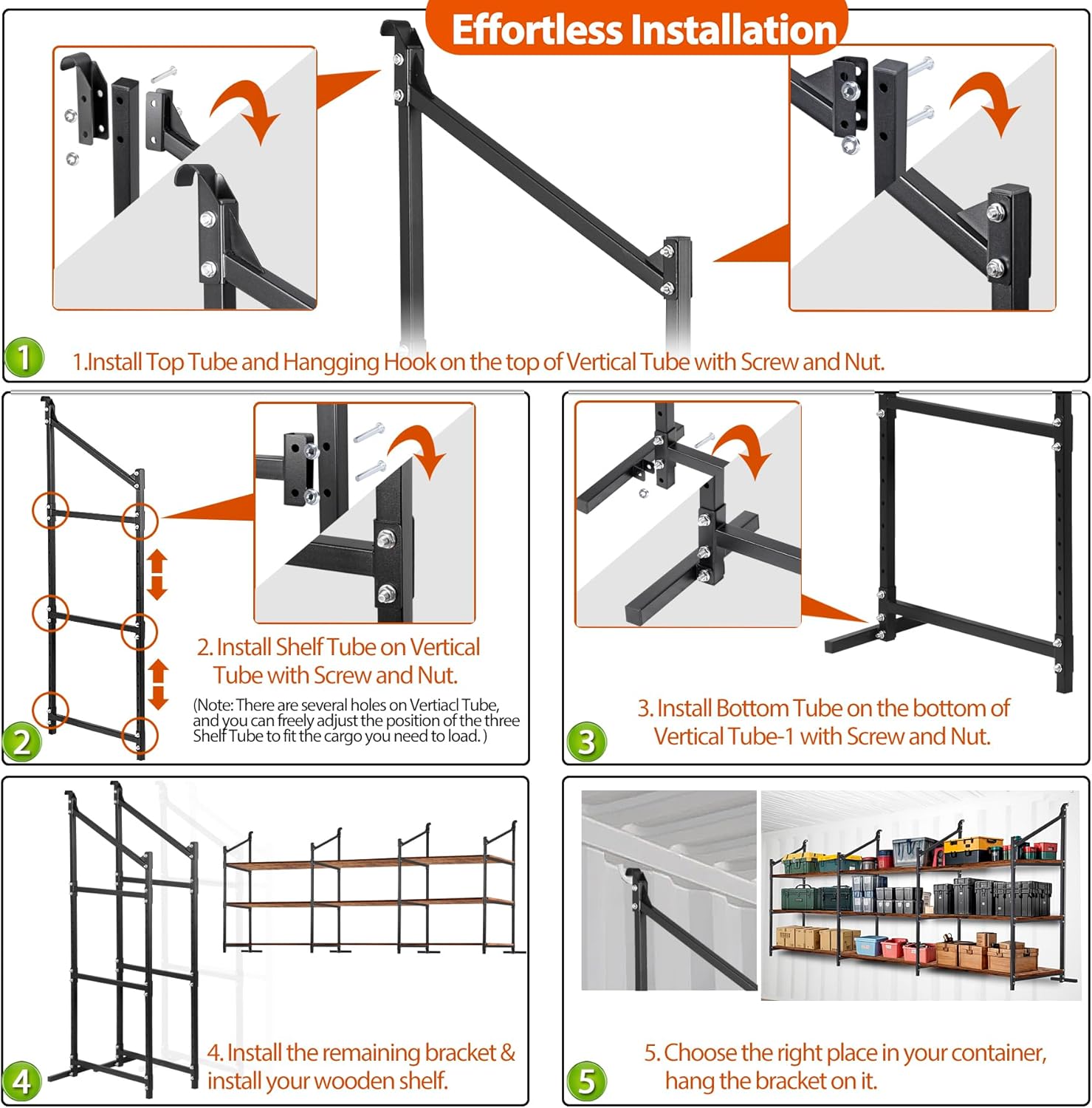 Effortless Installation

1

1.Install Top Tube and Hangging Hook on the top of Vertical Tube with Screw and Nut.

2

2. Install Shelf Tube on Vertical Tube with Screw and Nut.

(Note: There are several holes on Vertiacl Tube, and you can freely adjust the position of the three Shelf Tube to fit the cargo you need to load. )

3

3. Install Bottom Tube on the bottom of Vertical Tube-1 with Screw and Nut.

4

4. Install the remaining bracket & install your wooden shelf.

5

5. Choose the right place in your container, hang the bracket on it.