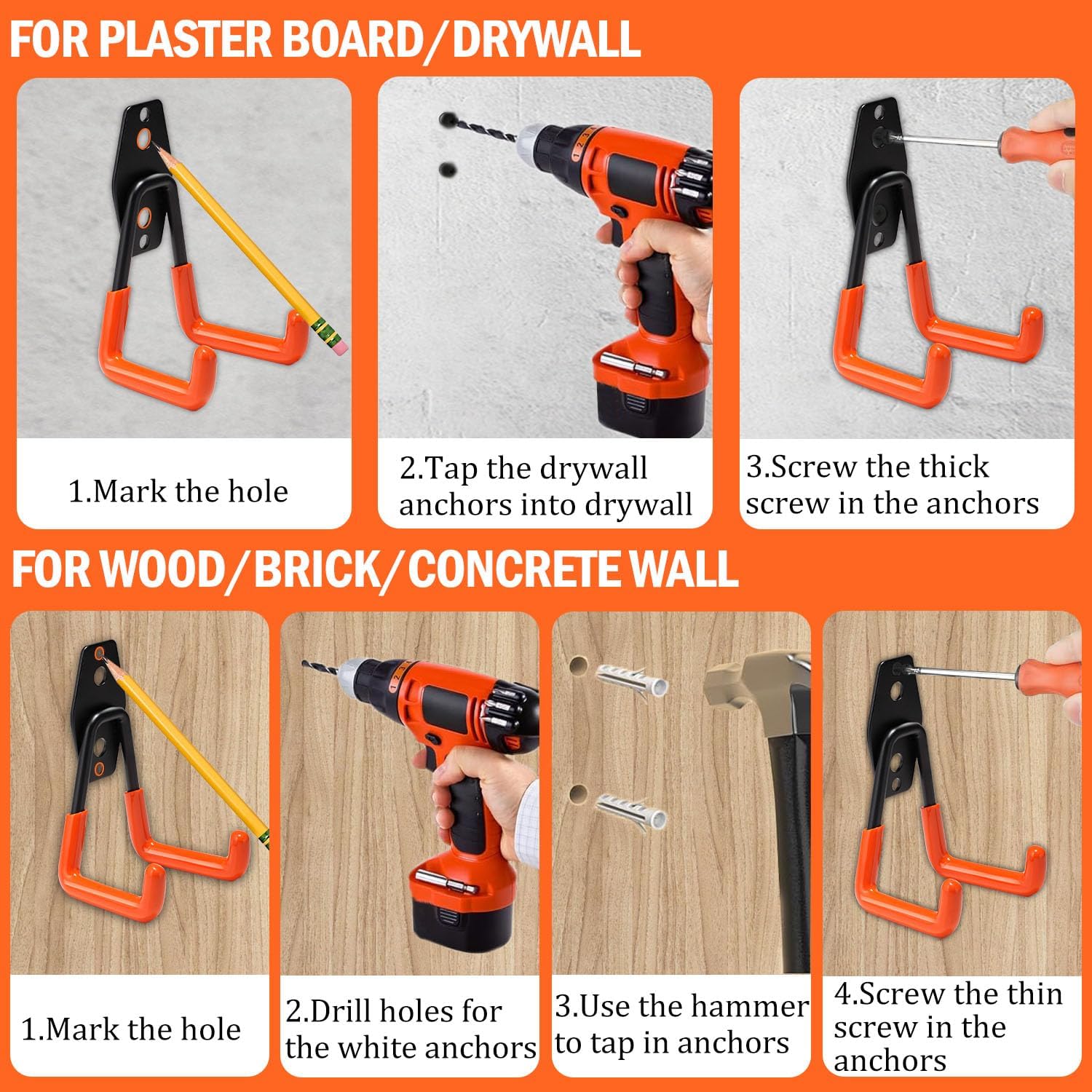 FOR PLASTER BOARD/DRYWALL

1.Mark the hole

2.Tap the drywall anchors into drywall

3.Screw the thick screw in the anchors

FOR WOOD/BRICK/CONCRETE WALL

1.Mark the hole

2.Drill holes for the white anchors

3.Use the hammer to tap in anchors

4.Screw the thin screw in the anchors