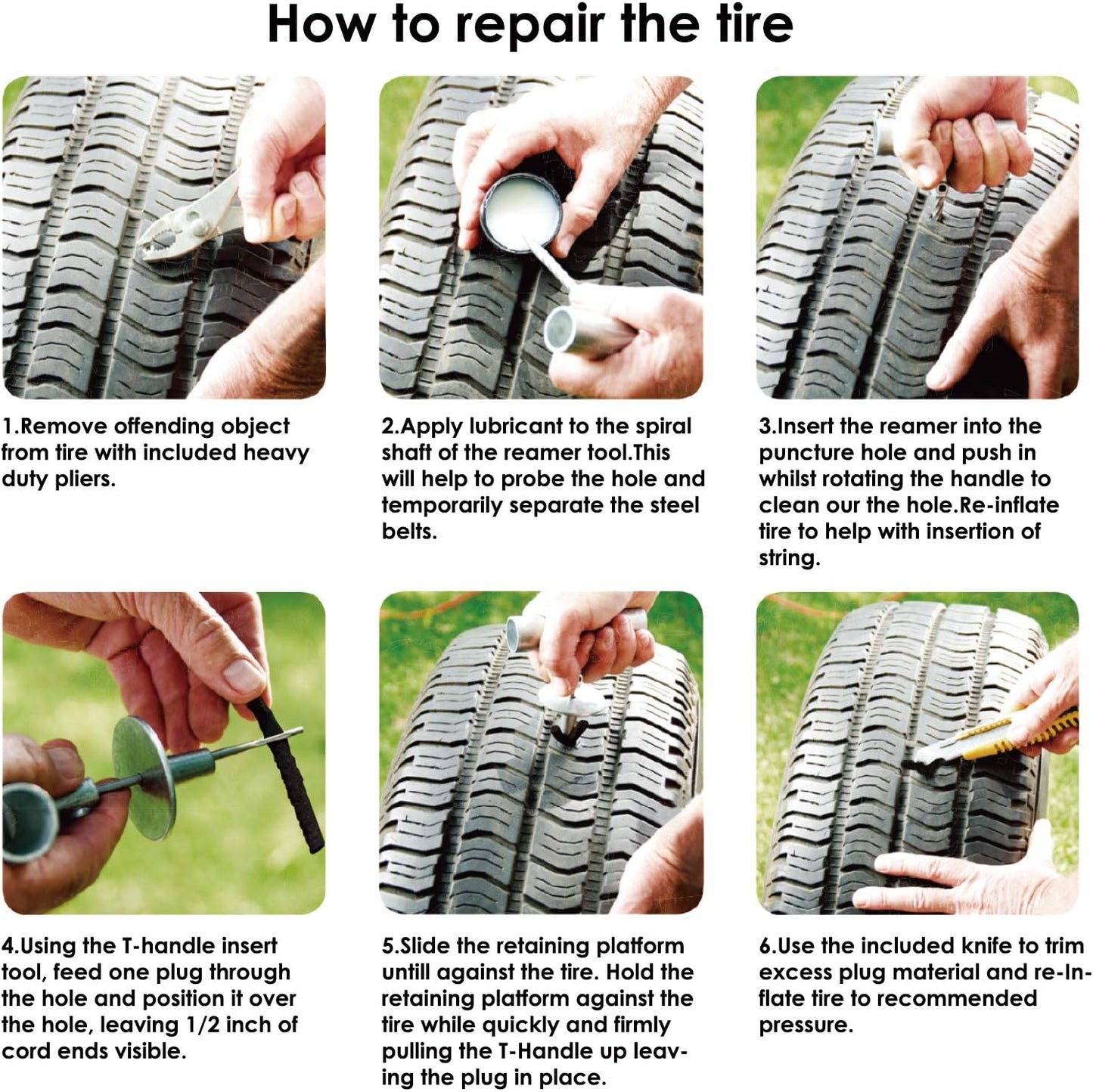 How to repair the tire

1.Remove offending object from tire with included heavy duty pliers.

2.Apply lubricant to the spiral shaft of the reamer tool.This will help to probe the hole and temporarily separate the steel belts.

3.Insert the reamer into the puncture hole and push in whilst rotating the handle to clean our the hole.Re-inflate tire to help with insertion of string.

4.Using the T-handle insert tool, feed one plug through the hole and position it over the hole, leaving 1/2 inch of cord ends visible.

5.Slide the retaining platform untill against the tire. Hold the retaining platform against the tire while quickly and firmly pulling the T-Handle up leaving the plug in place.

6.Use the included knife to trim excess plug material and re-Inflate tire to recommended pressure.