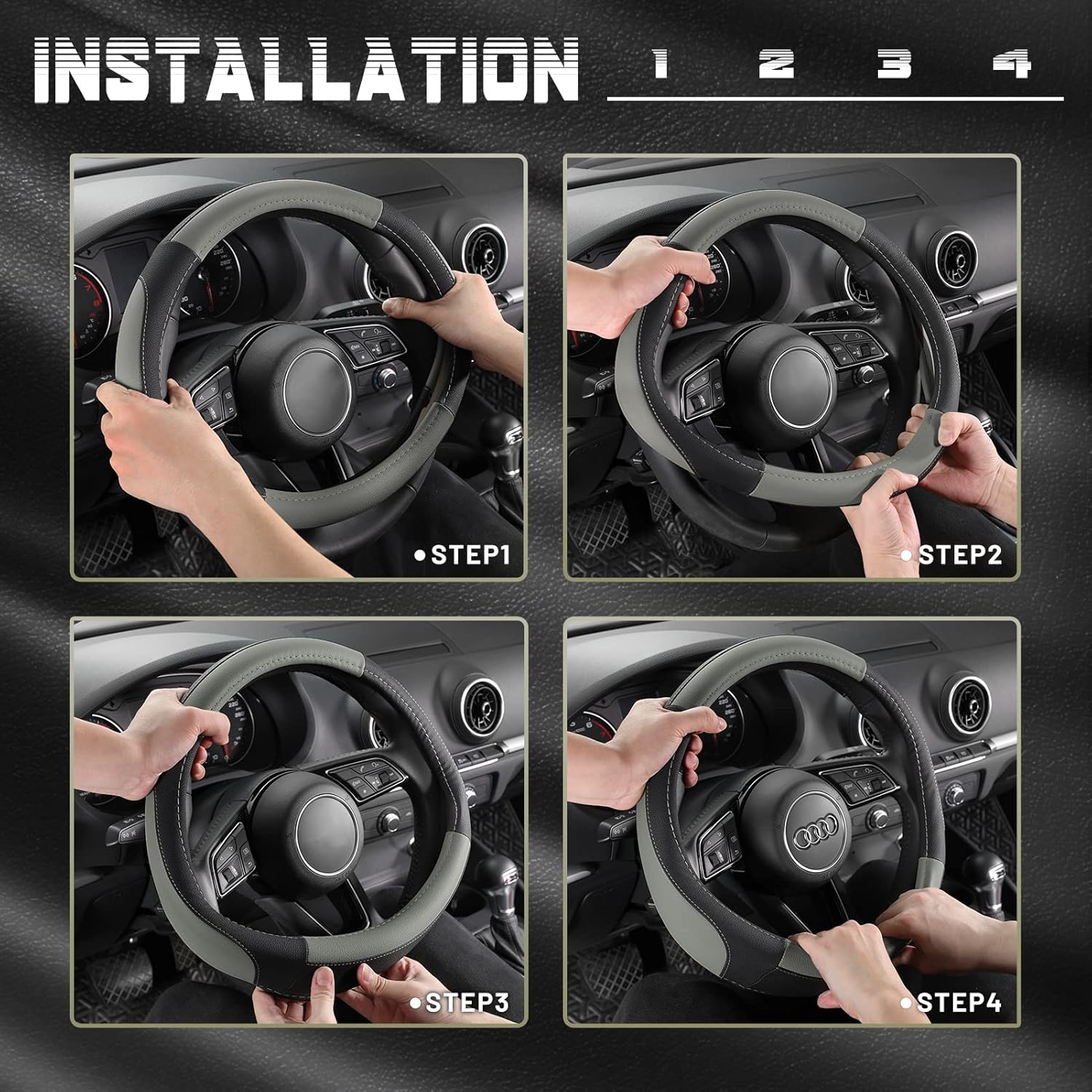 INSTALLATION 1 2 3 4

●STEP1

●STEP2

●STEP3

●STEP4