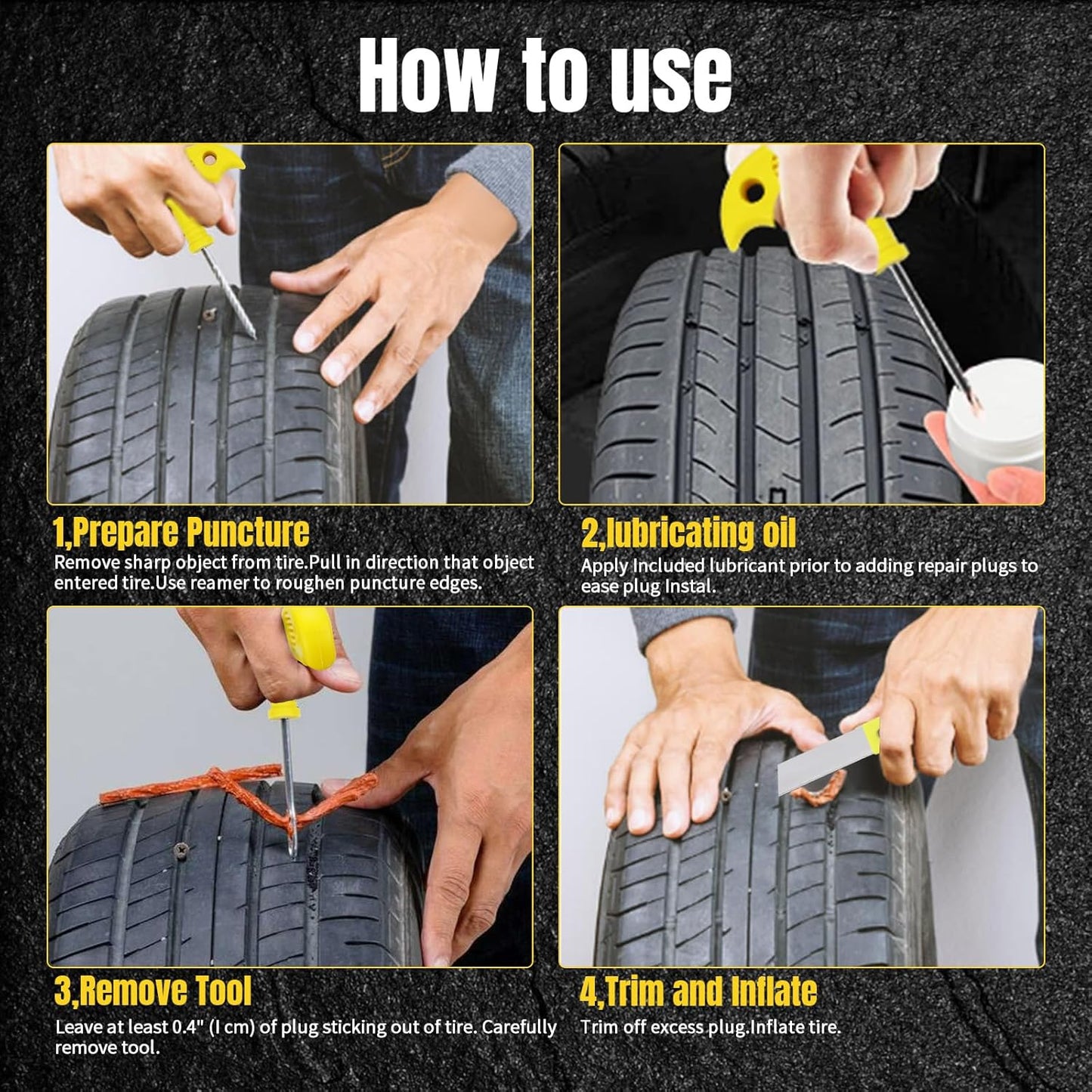 How to use

1,Prepare Puncture
Remove sharp object from tire.Pull in direction that object entered tire.Use reamer to roughen puncture edges.

2,lubricating oil
Apply Included lubricant prior to adding repair plugs to ease plug Instal.

3,Remove Tool
Leave at least 0.4" (I cm) of plug sticking out of tire. Carefully remove tool.

4,Trim and Inflate
Trim off excess plug.Inflate tire.