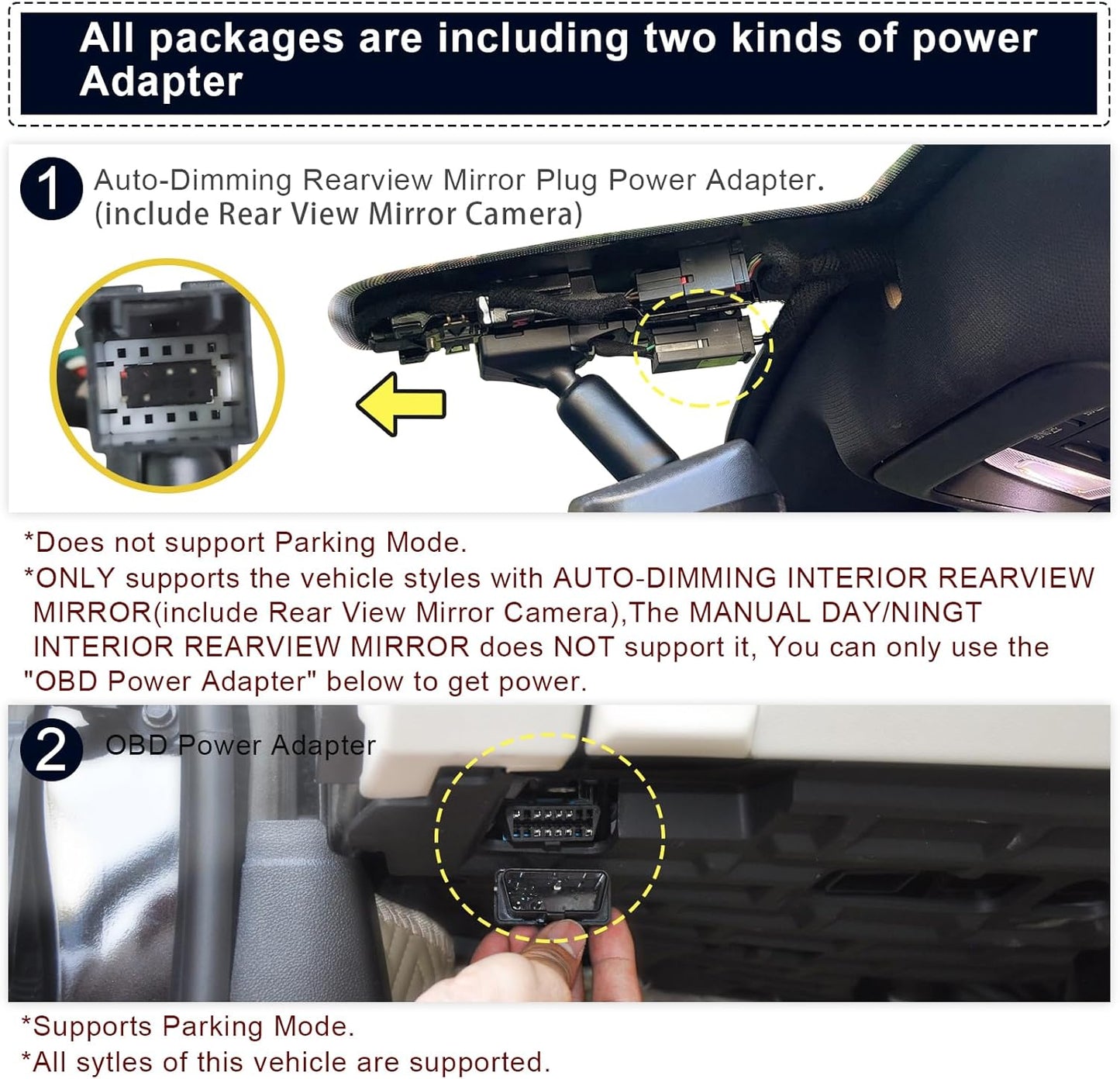 All packages are including two kinds of power Adapter

1 Auto-Dimming Rearview Mirror Plug Power Adapter. (include Rear View Mirror Camera)

*Does not support Parking Mode.
*ONLY supports the vehicle styles with AUTO-DIMMING INTERIOR REARVIEW MIRROR(include Rear View Mirror Camera),The MANUAL DAY/NINGT INTERIOR REARVIEW MIRROR does NOT support it, You can only use the "OBD Power Adapter" below to get power.

2 OBD Power Adapter

*Supports Parking Mode.
*All sytles of this vehicle are supported.