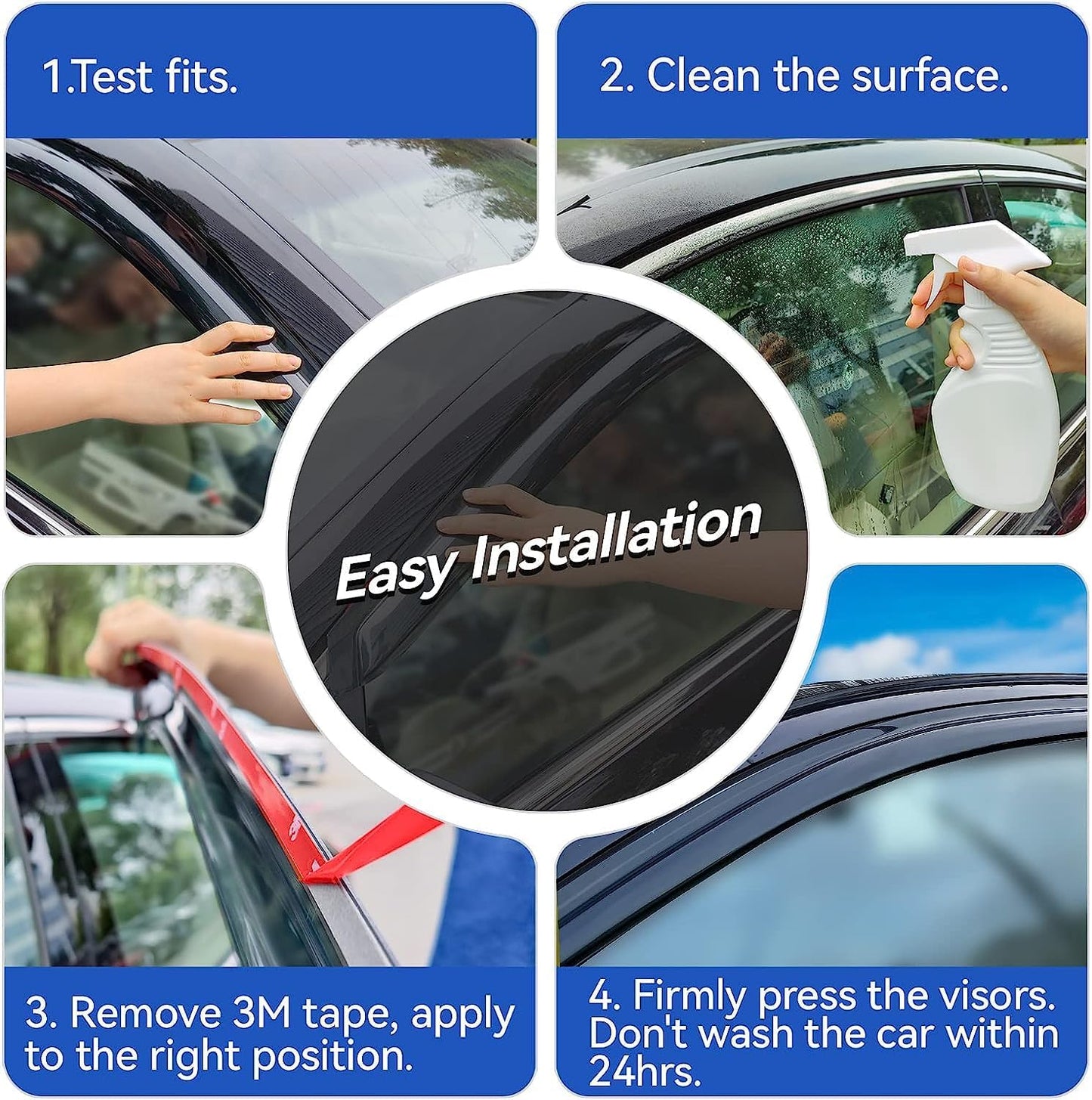 1.Test fits.

2. Clean the surface.

Easy Installation

3. Remove 3M tape, apply to the right position.

4. Firmly press the visors. Don't wash the car within 24hrs.