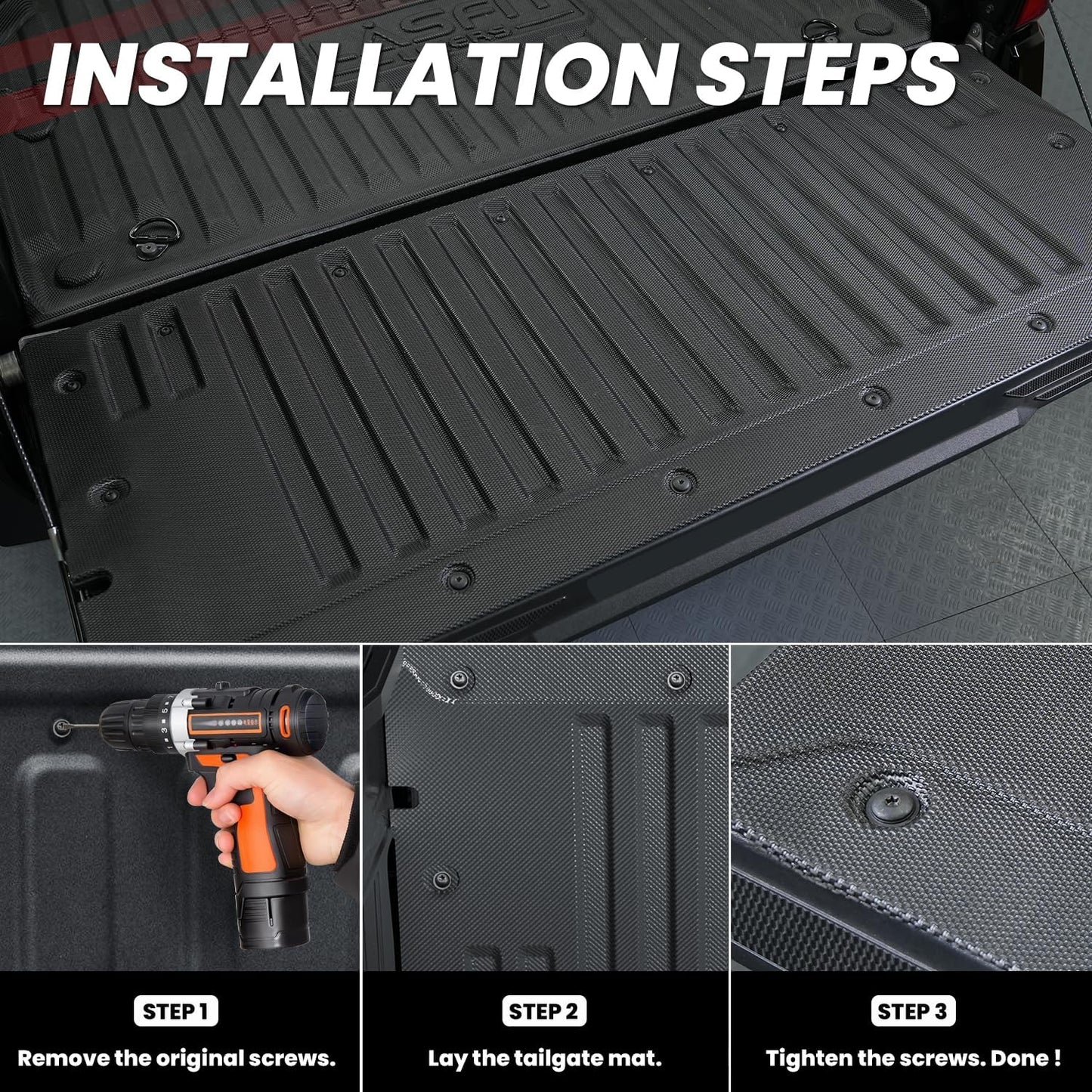 INSTALLATION STEPS

STEP 1
Remove the original screws.

STEP 2
Lay the tailgate mat.

STEP 3
Tighten the screws. Done !