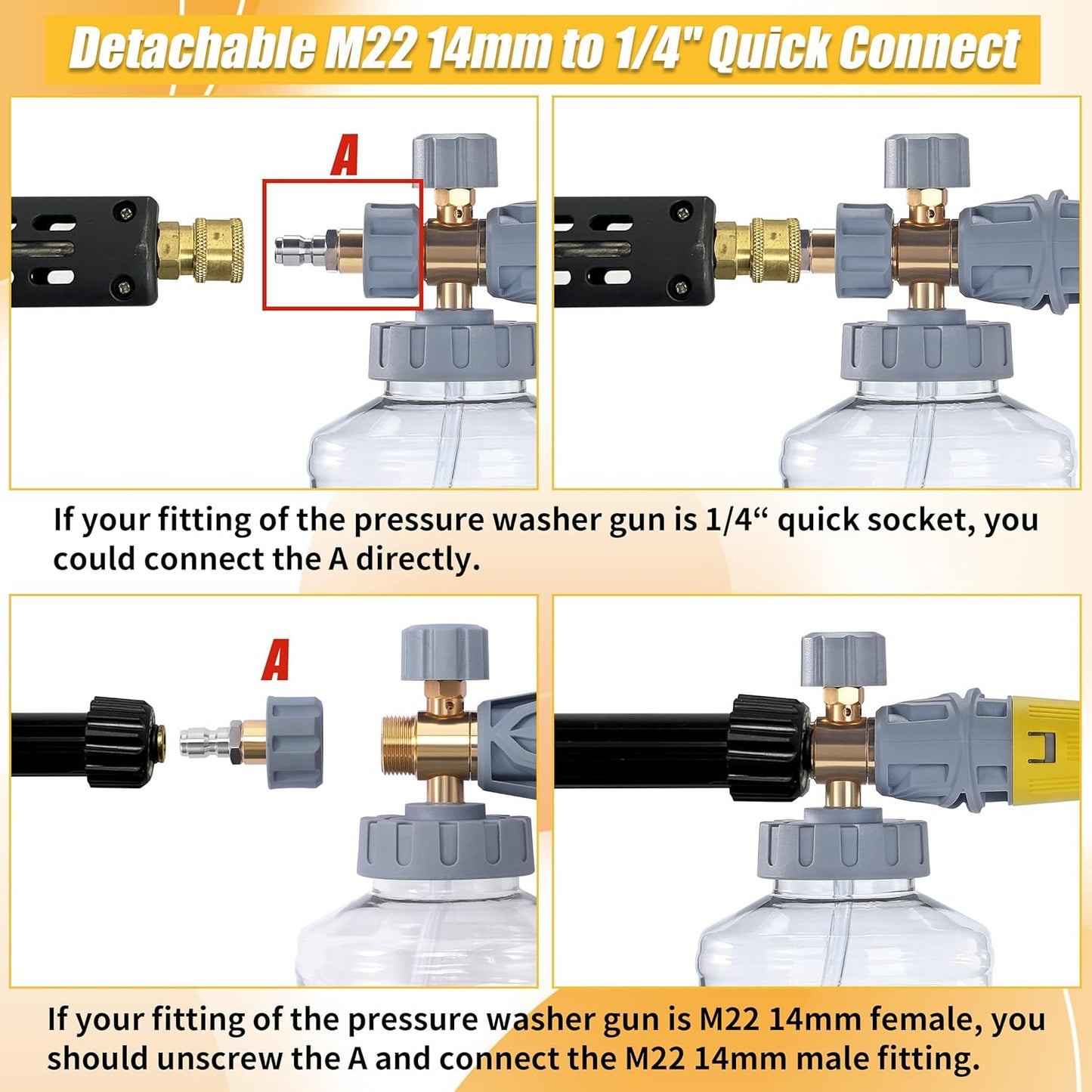 Detachable M22 14mm to 1/4" Quick Connect

A

If your fitting of the pressure washer gun is 1/4“ quick socket, you could connect the A directly.

A

If your fitting of the pressure washer gun is M22 14mm female, you should unscrew the A and connect the M22 14mm male fitting.