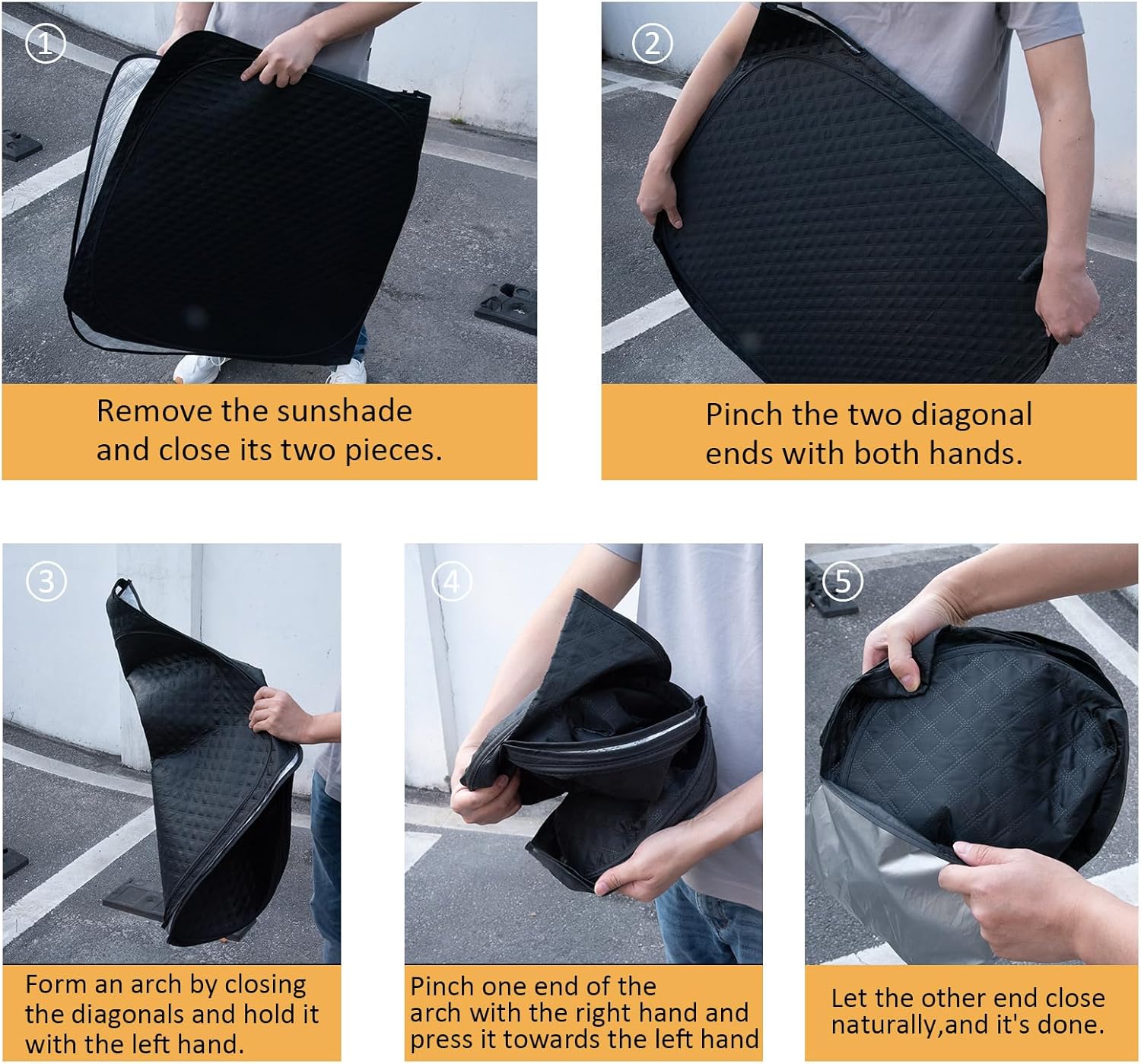 ①

Remove the sunshade and close its two pieces.

②

Pinch the two diagonal ends with both hands.

③

Form an arch by closing the diagonals and hold it with the left hand.

④

Pinch one end of the arch with the right hand and press it towards the left hand

⑤

Let the other end close naturally,and it's done.