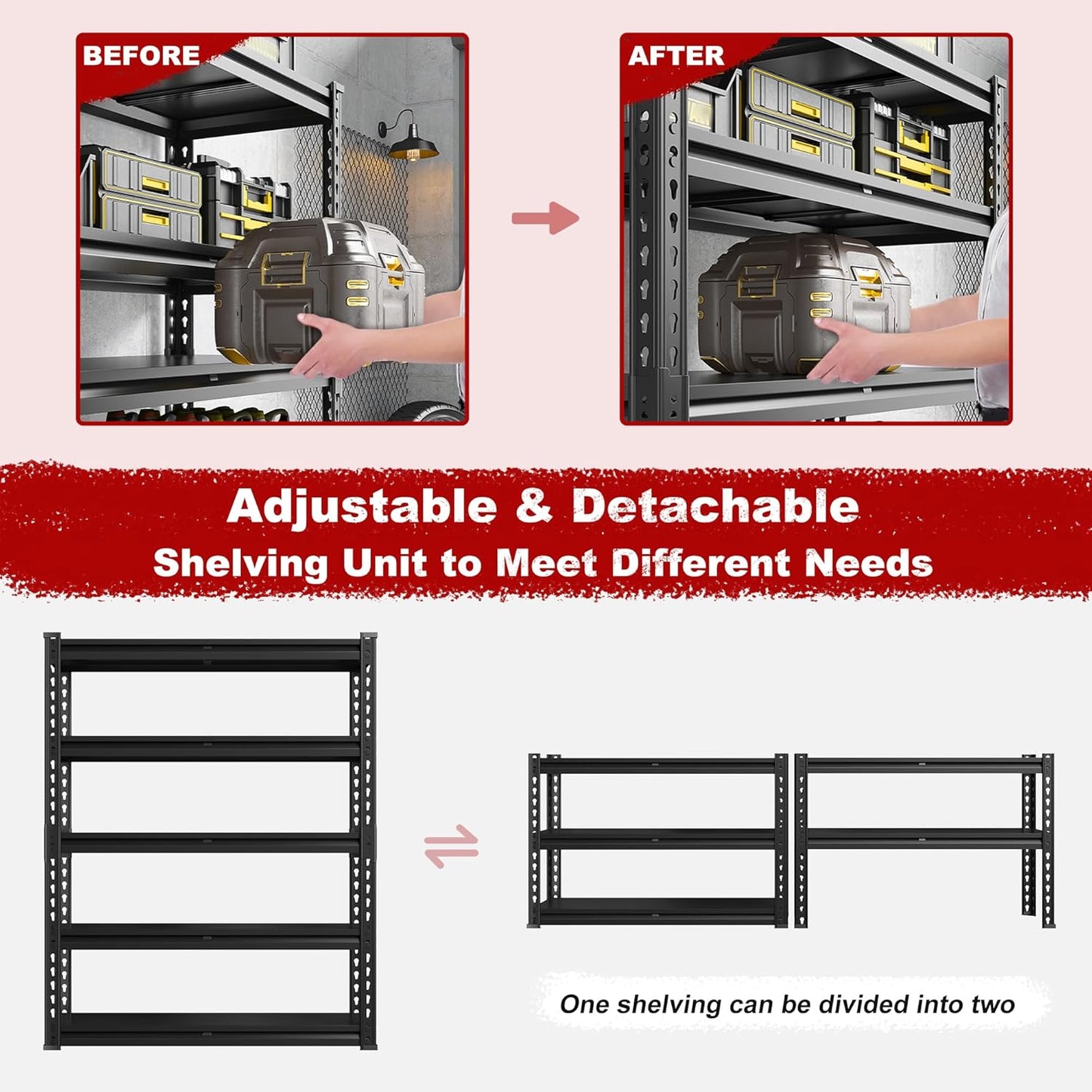 BEFORE

AFTER

Adjustable & Detachable
Shelving Unit to Meet Different Needs

One shelving can be divided into two