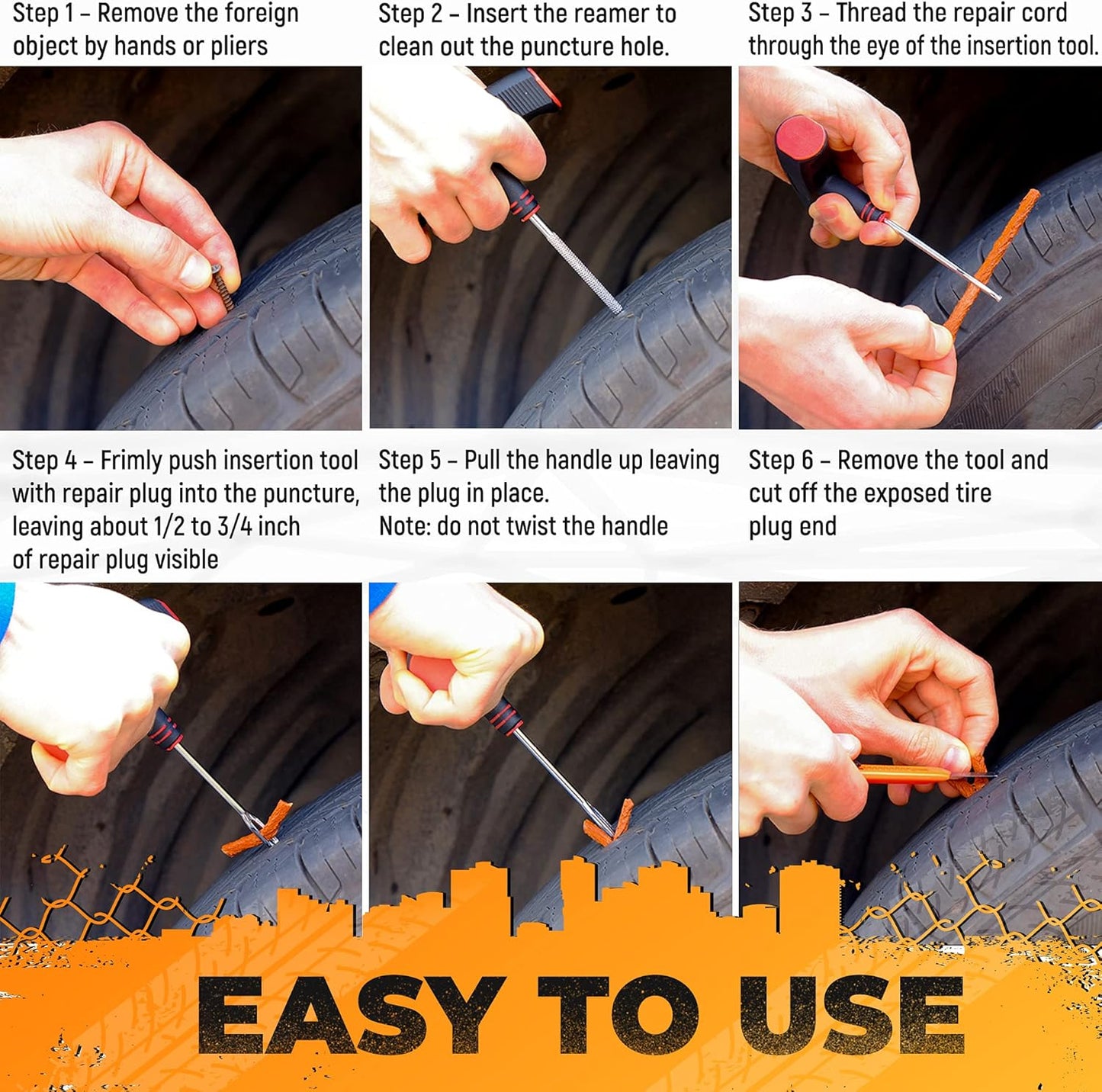 Step 1 – Remove the foreign object by hands or pliers

Step 2 – Insert the reamer to clean out the puncture hole.

Step 3 – Thread the repair cord through the eye of the insertion tool.

Step 4 – Frimly push insertion tool with repair plug into the puncture, leaving about 1/2 to 3/4 inch of repair plug visible

Step 5 – Pull the handle up leaving the plug in place.
Note: do not twist the handle

Step 6 – Remove the tool and cut off the exposed tire plug end

EASY TO USE