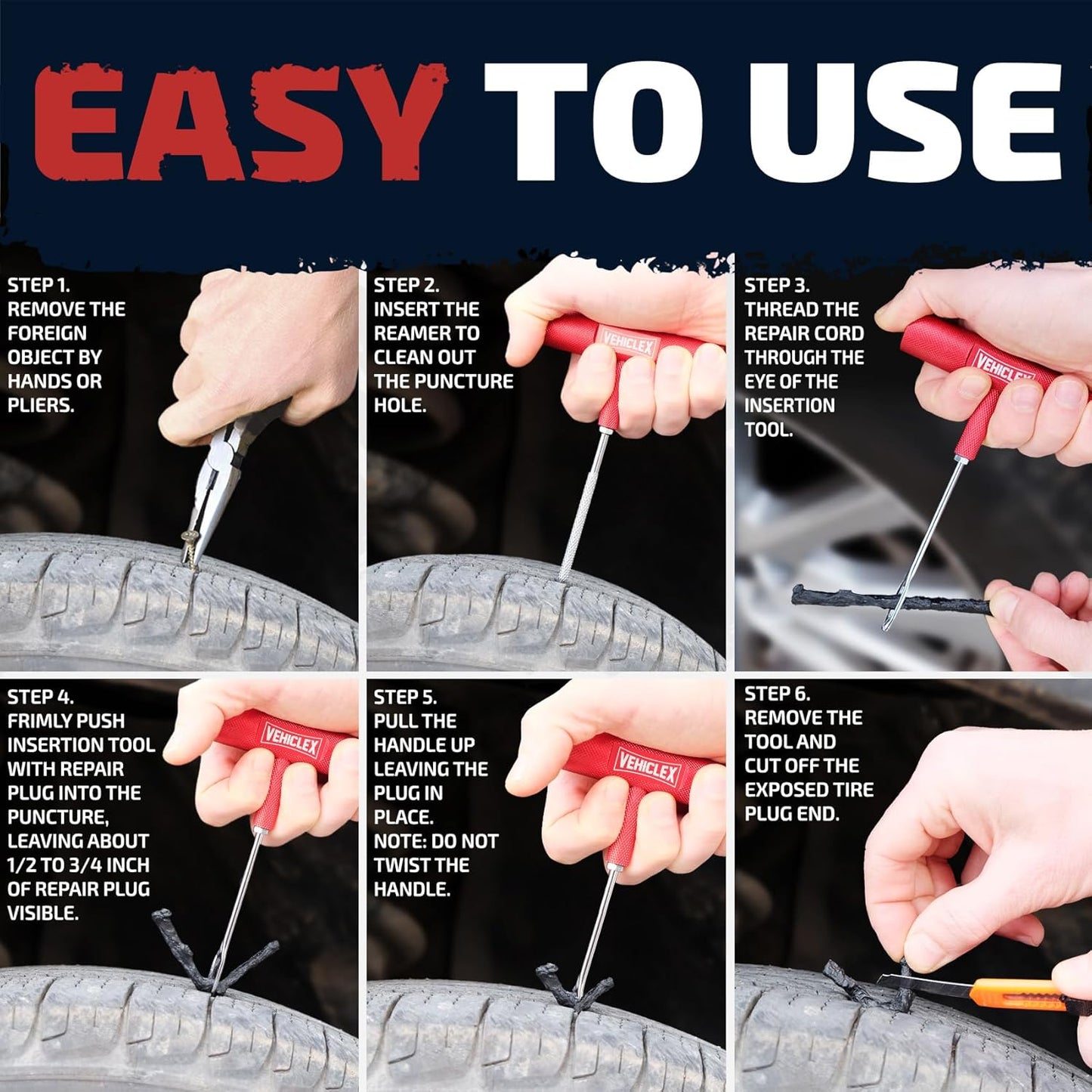 EASY TO USE

STEP 1.
REMOVE THE FOREIGN OBJECT BY HANDS OR PLIERS.

STEP 2.
INSERT THE REAMER TO CLEAN OUT THE PUNCTURE HOLE.

VEHICLEX

STEP 3.
THREAD THE REPAIR CORD THROUGH THE EYE OF THE INSERTION TOOL.

VEHICLEX

STEP 4.
FRIMLY PUSH INSERTION TOOL WITH REPAIR PLUG INTO THE PUNCTURE, LEAVING ABOUT 1/2 TO 3/4 INCH OF REPAIR PLUG VISIBLE.

VEHICLEX

STEP 5.
PULL THE HANDLE UP LEAVING THE PLUG IN PLACE.
NOTE: DO NOT TWIST THE HANDLE.

VEHICLEX

STEP 6.
REMOVE THE TOOL AND CUT OFF THE EXPOSED TIRE PLUG END.