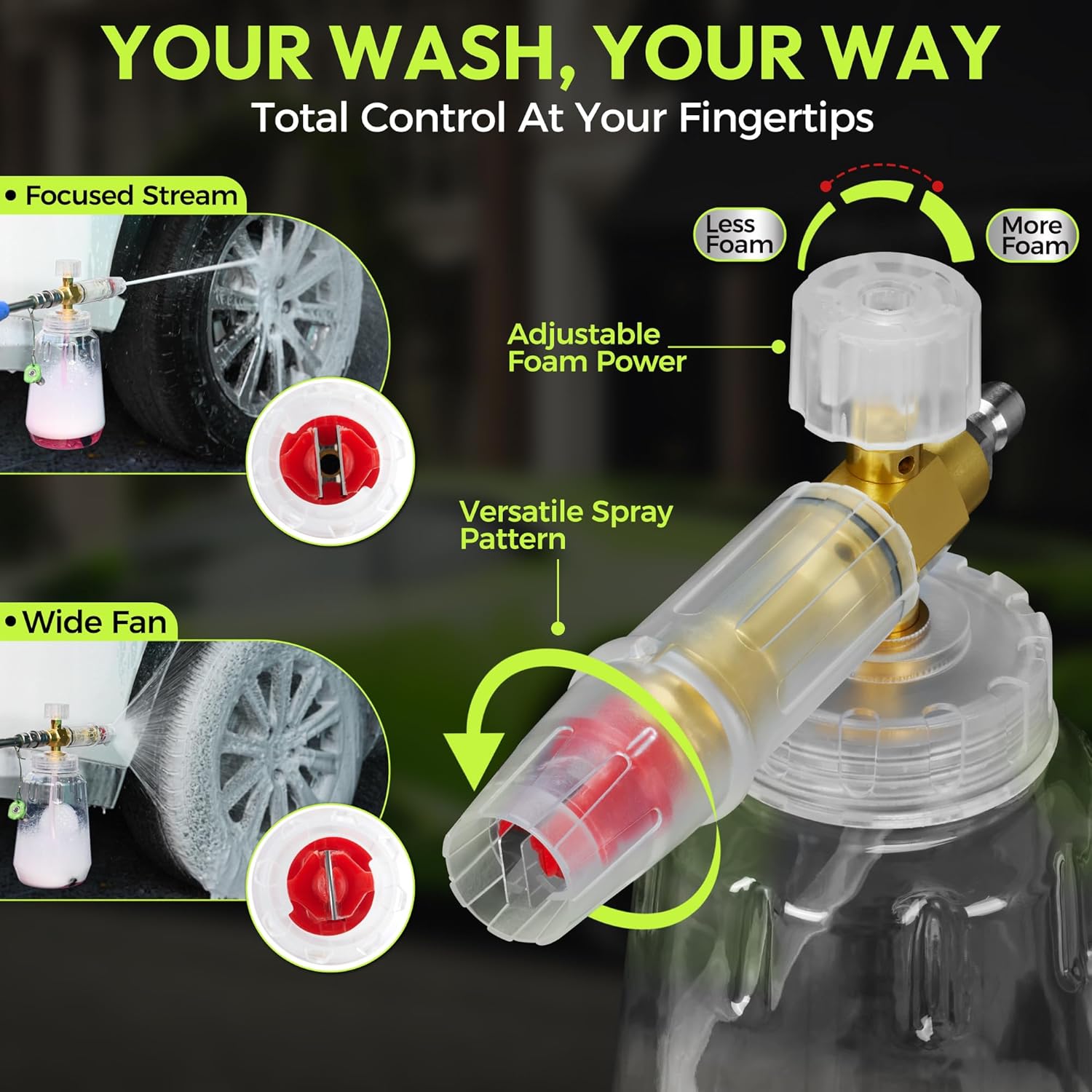 YOUR WASH, YOUR WAY
Total Control At Your Fingertips

• Focused Stream

Less Foam

More Foam

Adjustable Foam Power

Versatile Spray Pattern

• Wide Fan