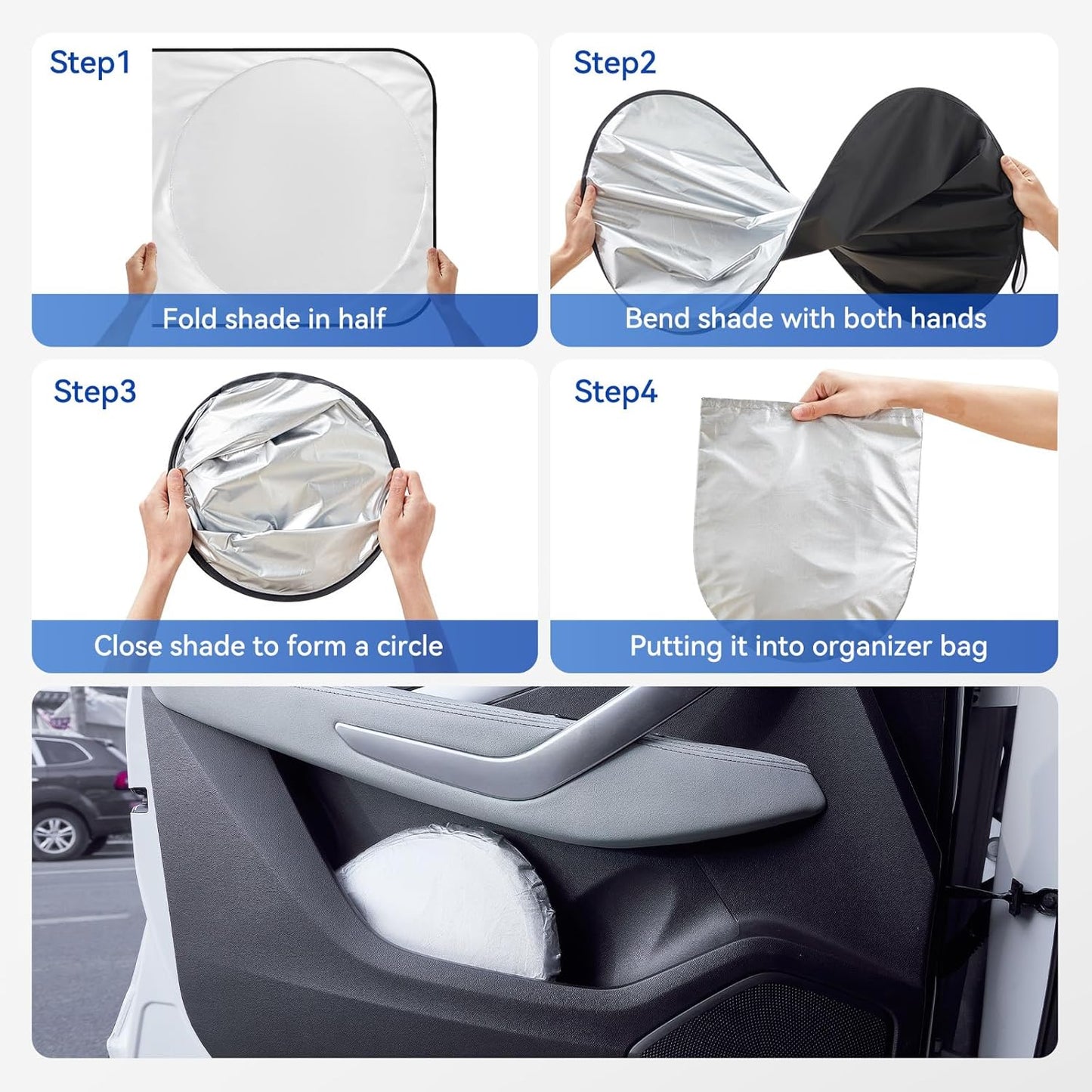 Step1

Fold shade in half

Step2

Bend shade with both hands

Step3

Close shade to form a circle

Step4

Putting it into organizer bag