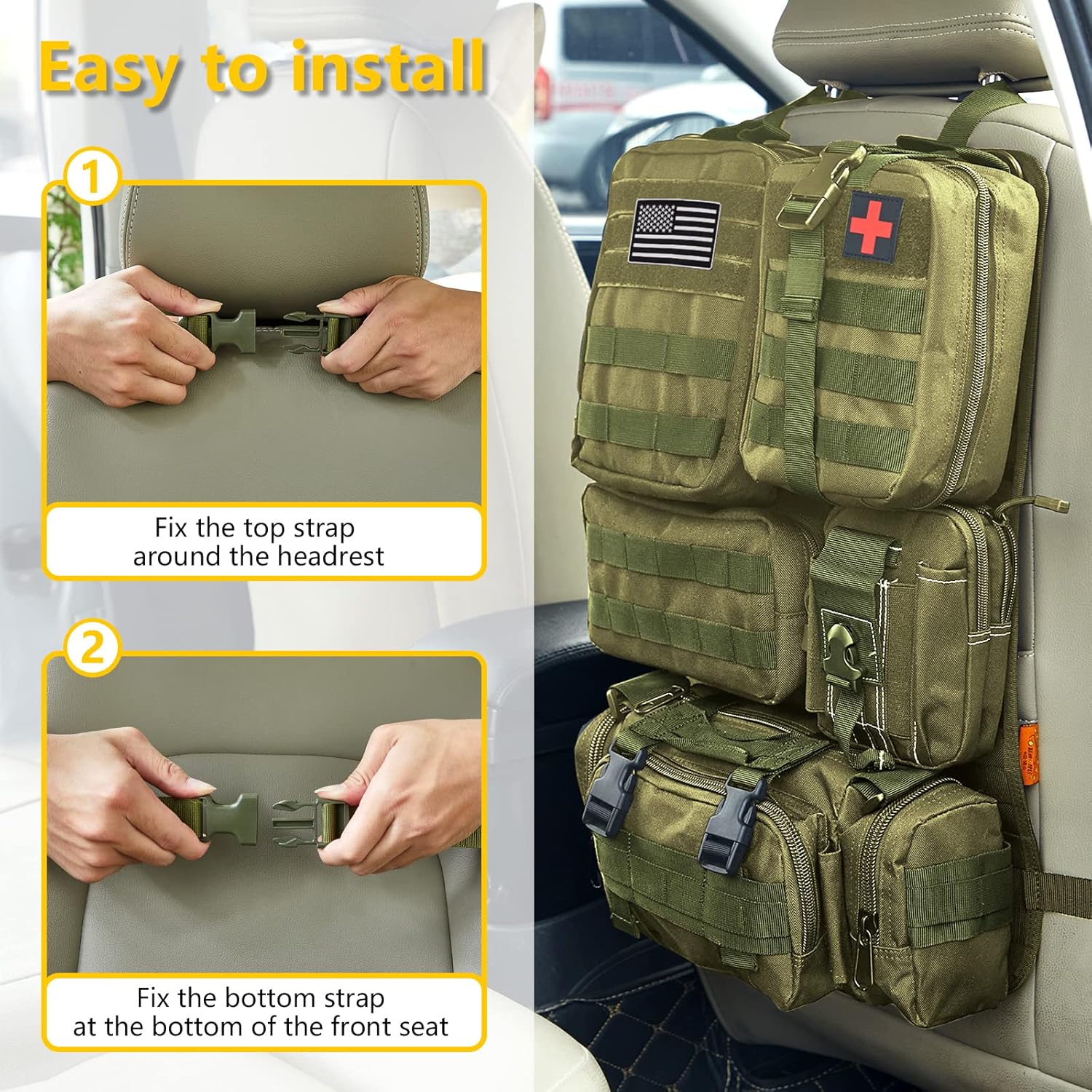 Easy to install

1

Fix the top strap around the headrest

2

Fix the bottom strap at the bottom of the front seat