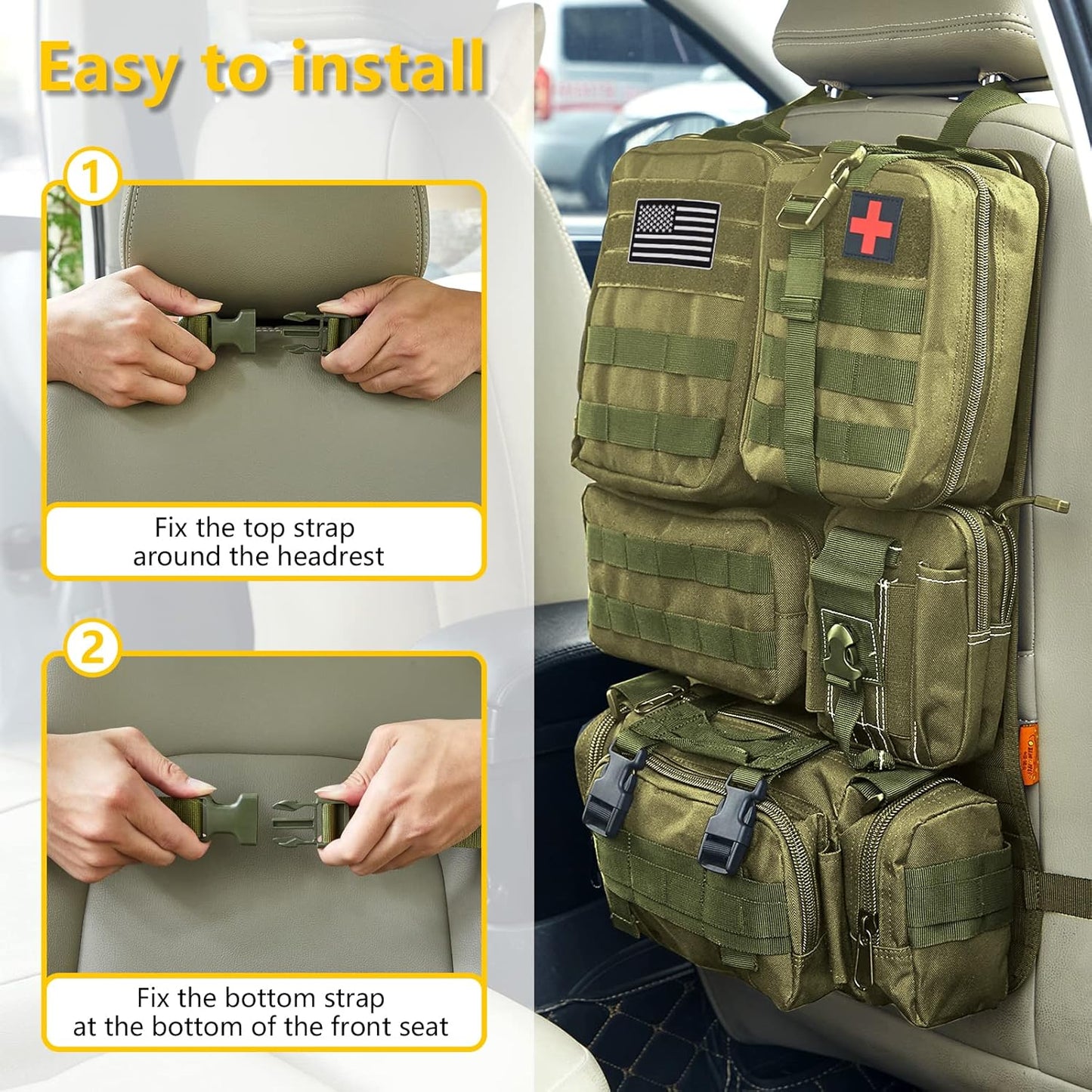 Easy to install

1

Fix the top strap around the headrest

2

Fix the bottom strap at the bottom of the front seat