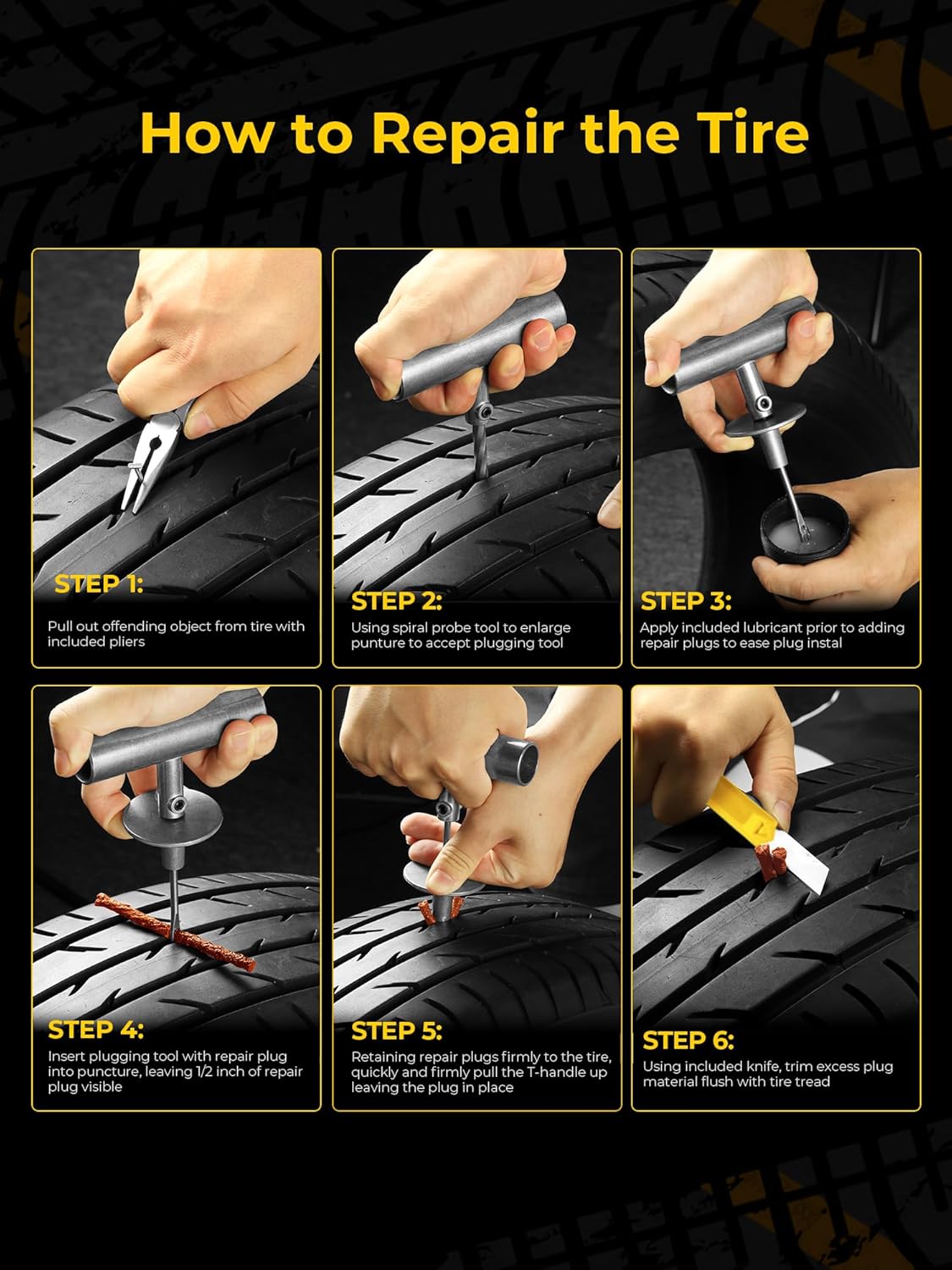 How to Repair the Tire

STEP 1:
Pull out offending object from tire with included pliers

STEP 2:
Using spiral probe tool to enlarge punture to accept plugging tool

STEP 3:
Apply included lubricant prior to adding repair plugs to ease plug instal

STEP 4:
Insert plugging tool with repair plug into puncture, leaving 1/2 inch of repair plug visible

STEP 5:
Retaining repair plugs firmly to the tire, quickly and firmly pull the T-handle up leaving the plug in place

STEP 6:
Using included knife, trim excess plug material flush with tire tread