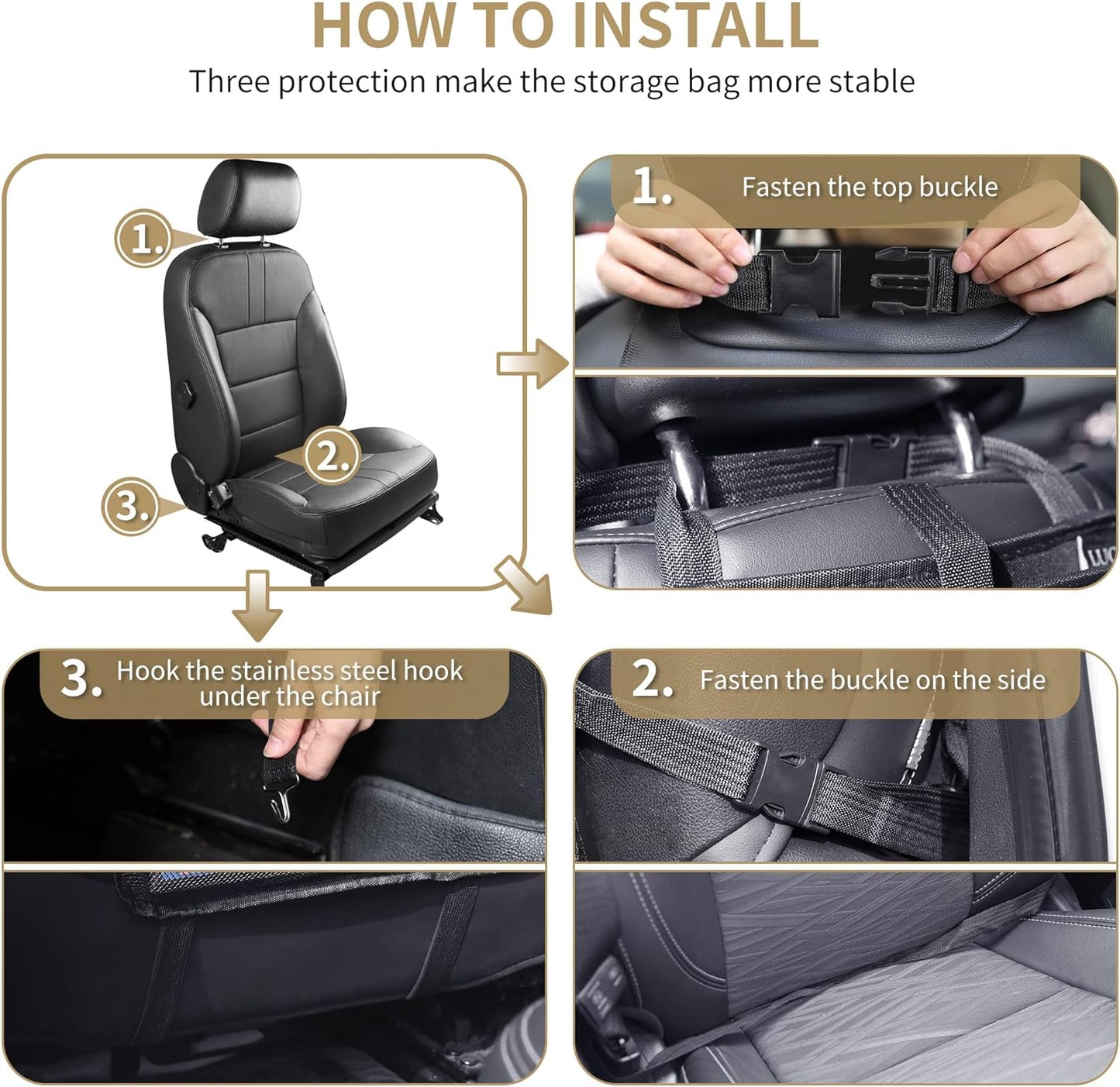 HOW TO INSTALL

Three protection make the storage bag more stable

1.

2.

3.

1. Fasten the top buckle

3. Hook the stainless steel hook under the chair

2. Fasten the buckle on the side