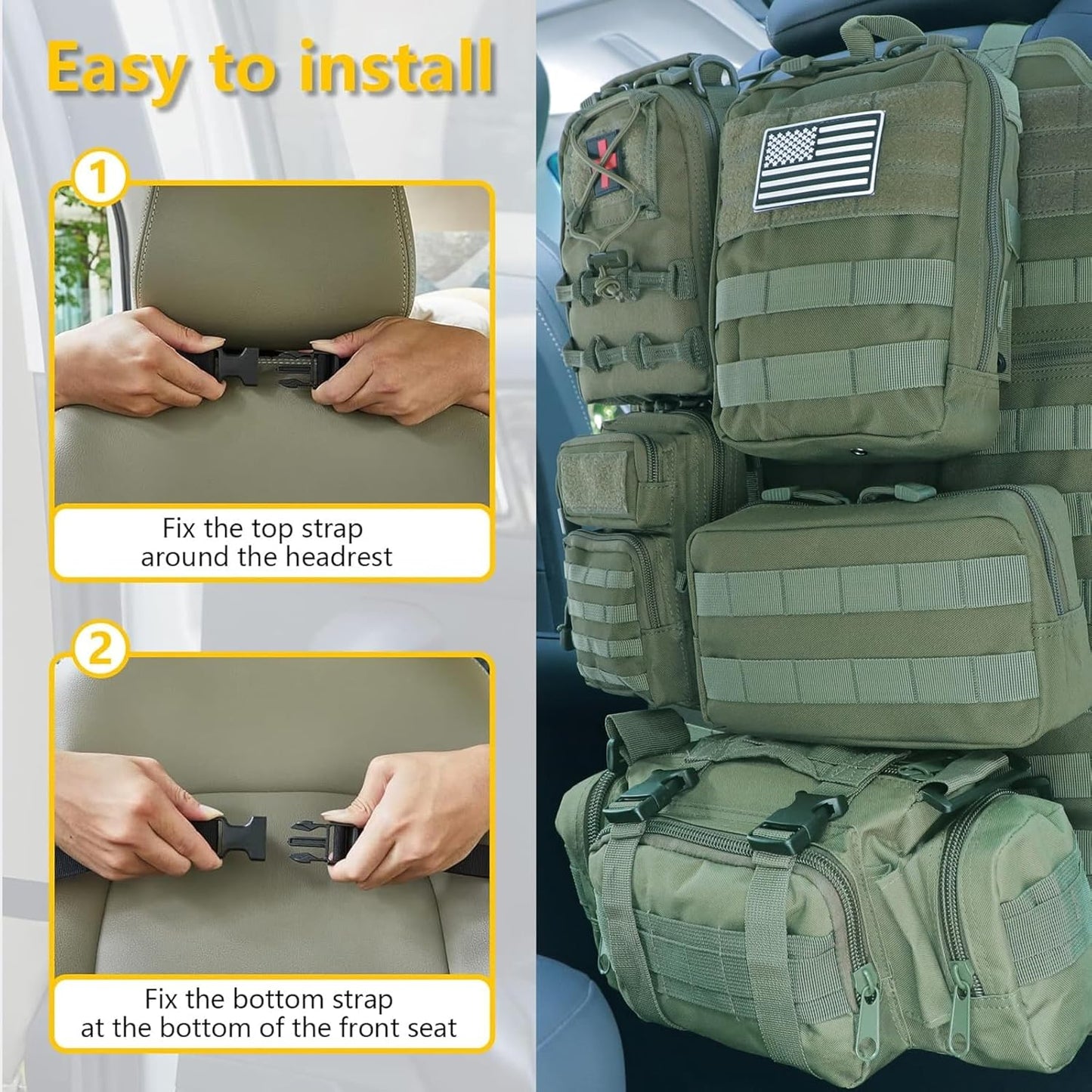 Easy to install

1

Fix the top strap around the headrest

2

Fix the bottom strap at the bottom of the front seat