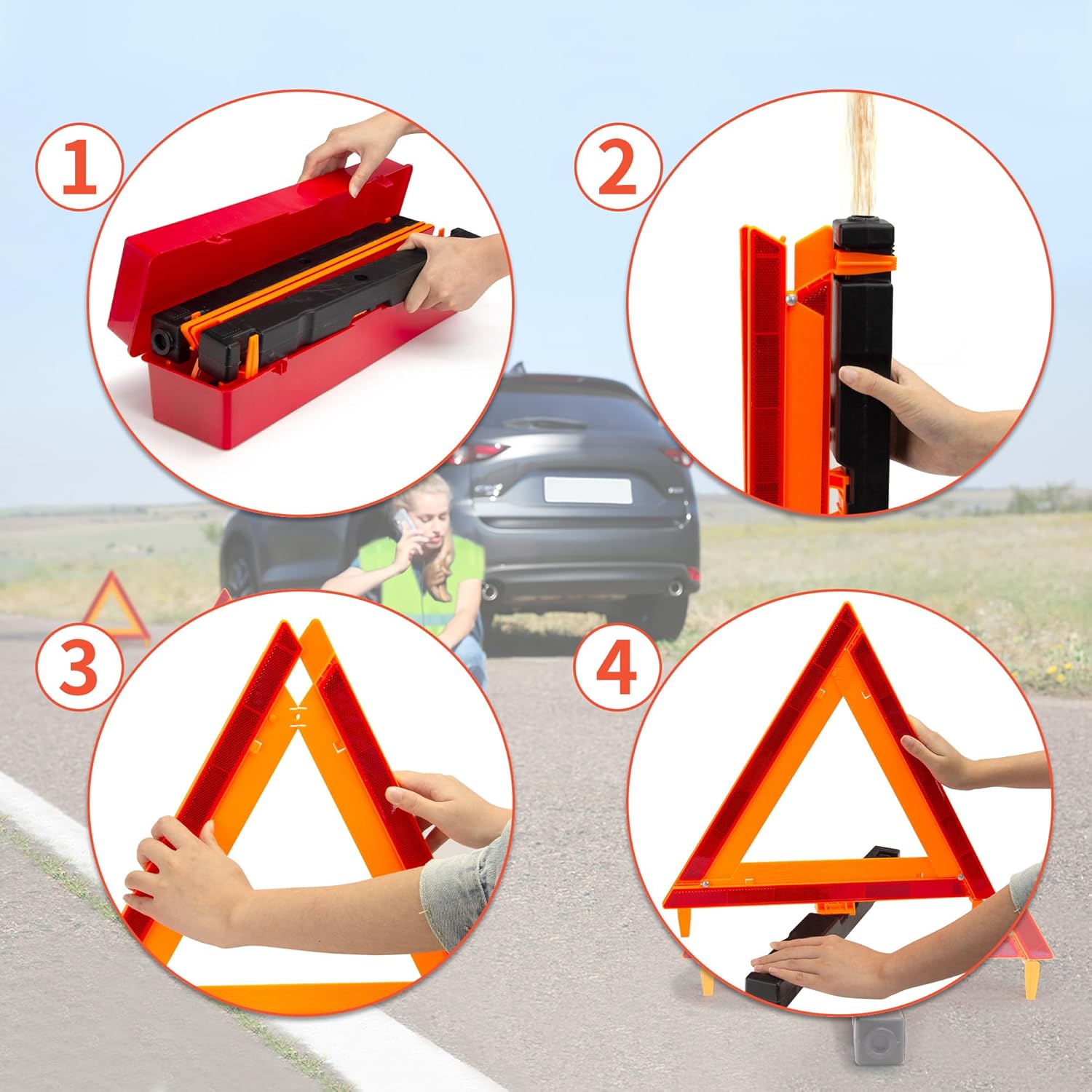 1

2

3

4