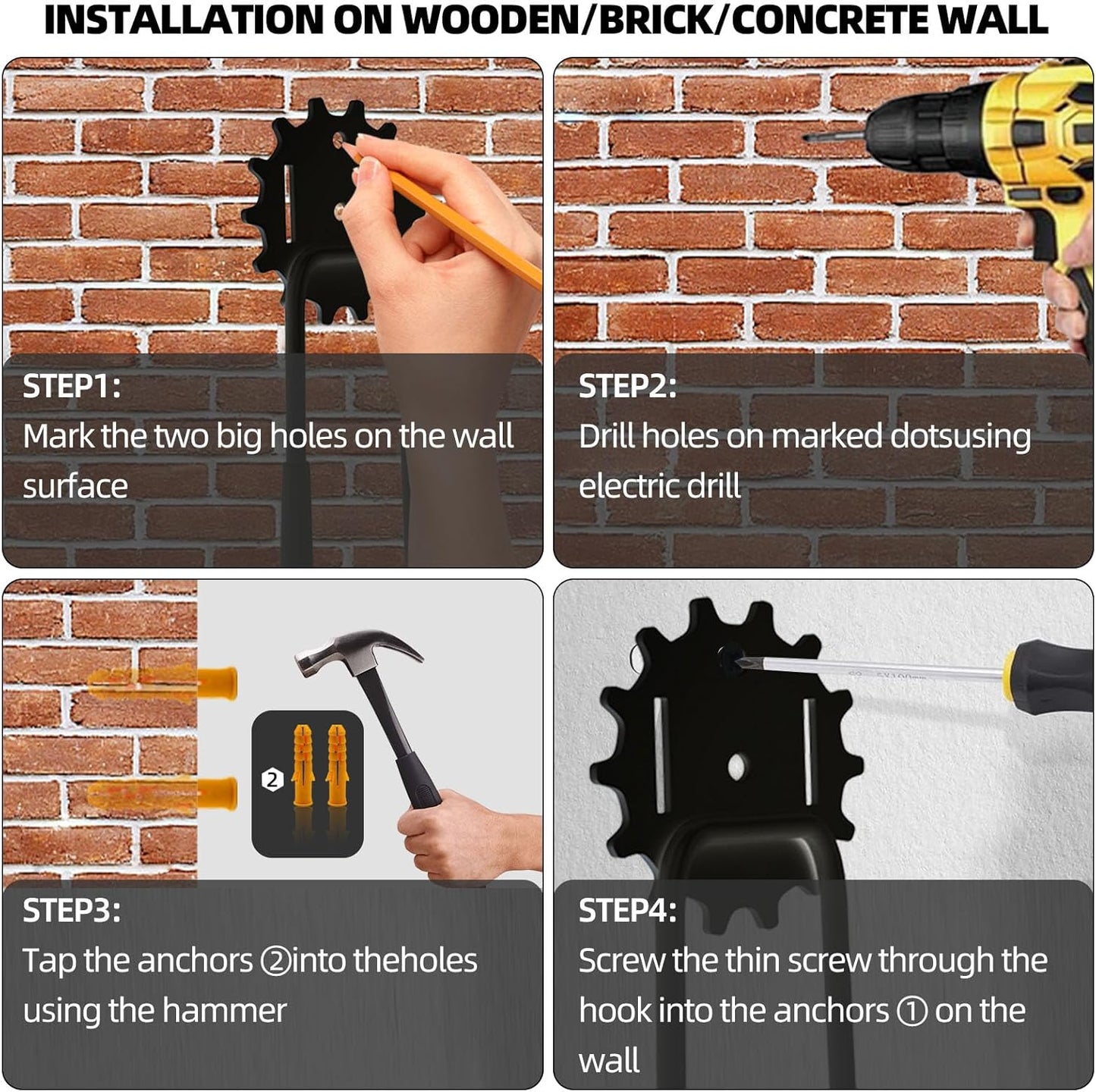 INSTALLATION ON WOODEN/BRICK/CONCRETE WALL

STEP1:
Mark the two big holes on the wall surface

STEP2:
Drill holes on marked dotsusing electric drill

2

STEP3:
Tap the anchors ②into theholes using the hammer

STEP4:
Screw the thin screw through the hook into the anchors ① on the wall