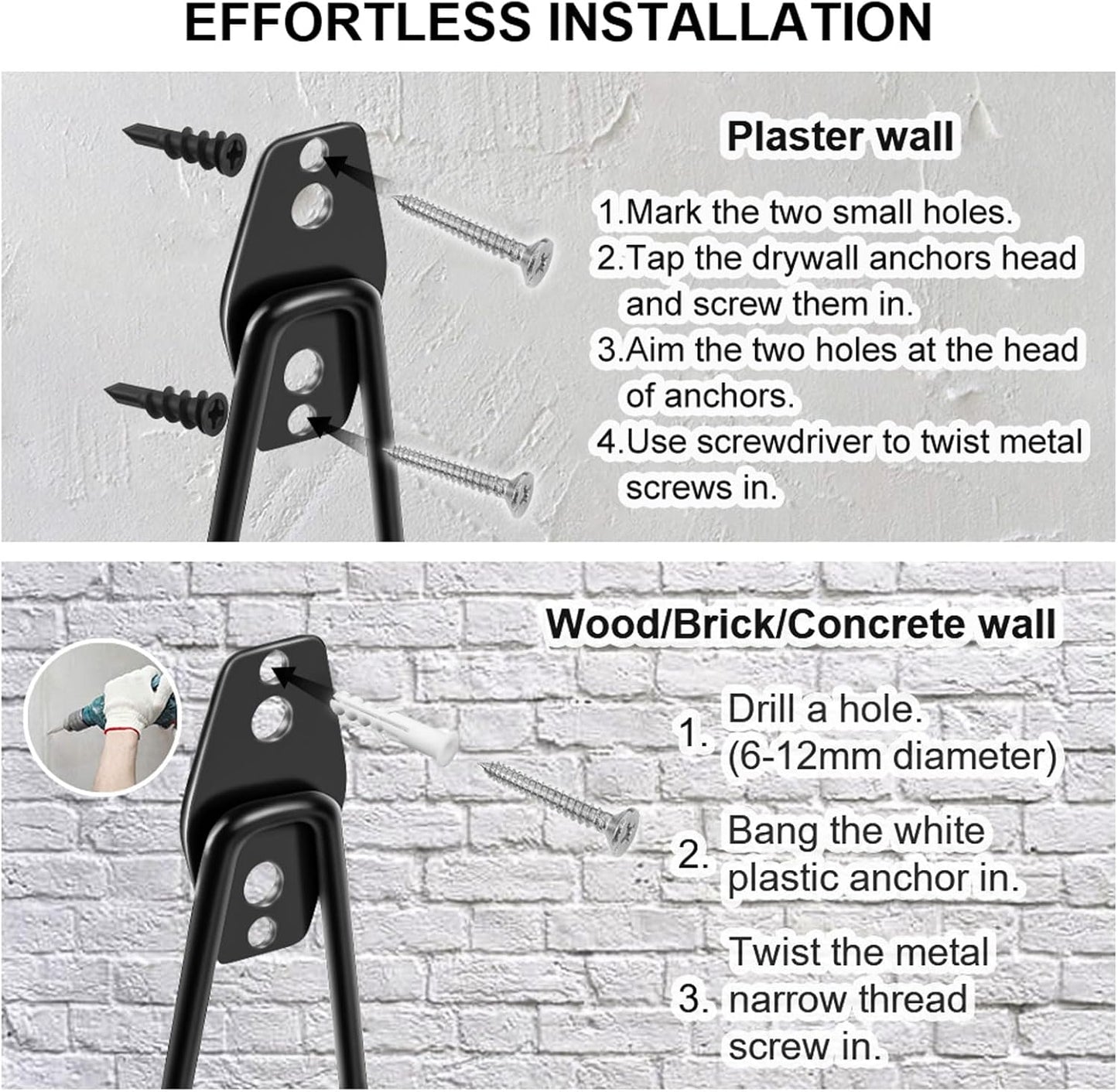 EFFORTLESS INSTALLATION

Plaster wall

1.Mark the two small holes.
2.Tap the drywall anchors head and screw them in.
3.Aim the two holes at the head of anchors.
4.Use screwdriver to twist metal screws in.

Wood/Brick/Concrete wall

1. Drill a hole. (6-12mm diameter)

2. Bang the white plastic anchor in.

3. Twist the metal narrow thread screw in.