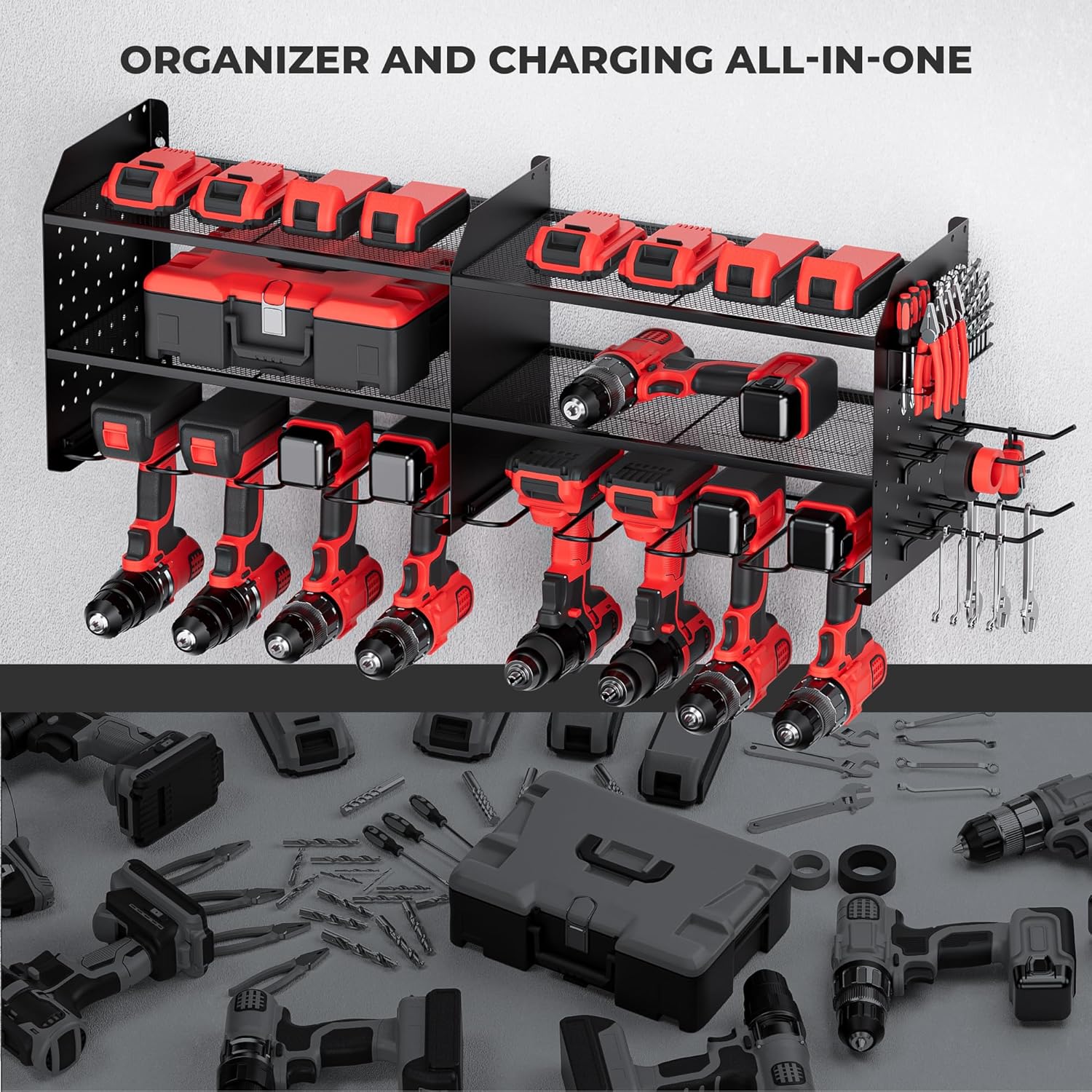 ORGANIZER AND CHARGING ALL-IN-ONE