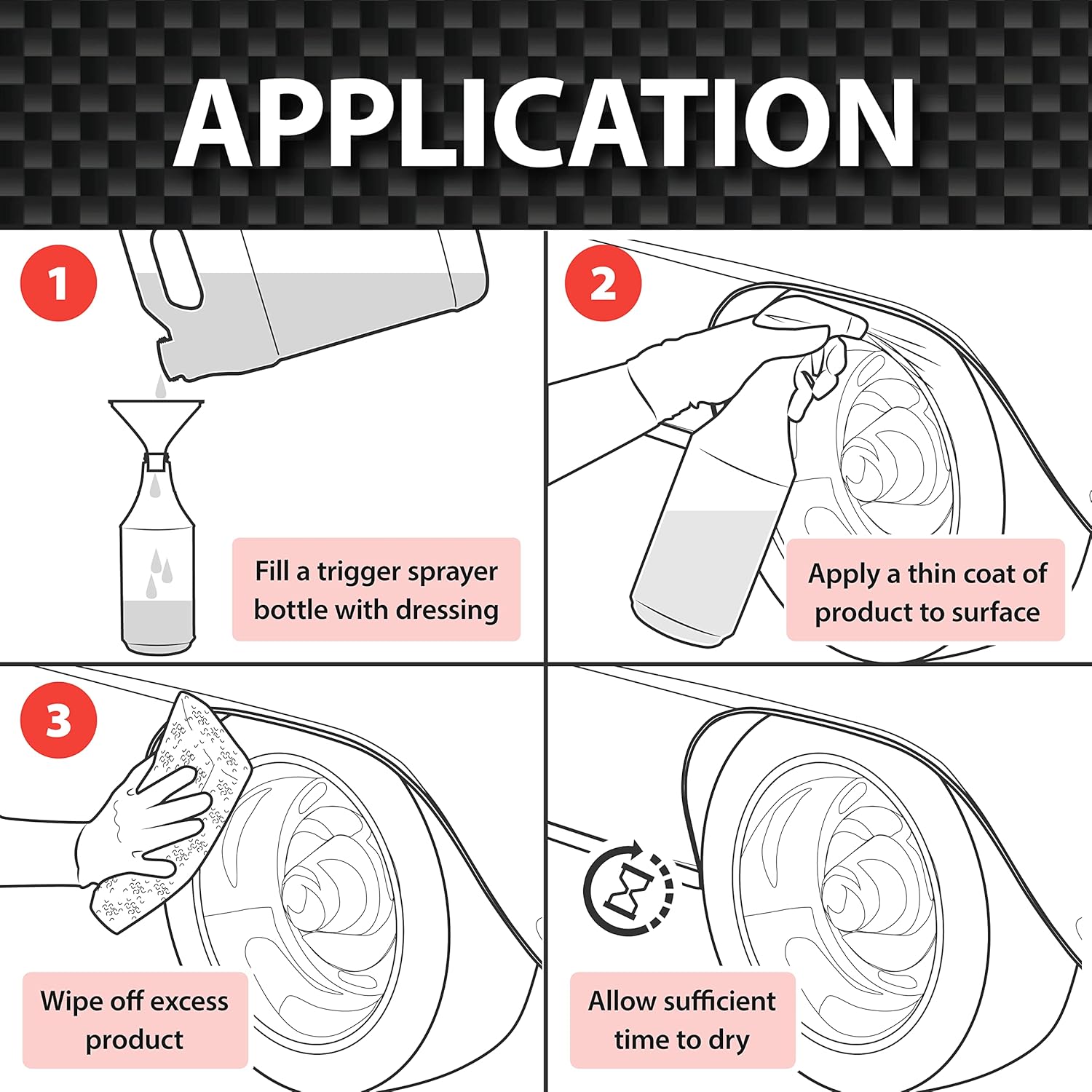 APPLICATION

1

Fill a trigger sprayer bottle with dressing

2

Apply a thin coat of product to surface

3

Wipe off excess product

Allow sufficient time to dry