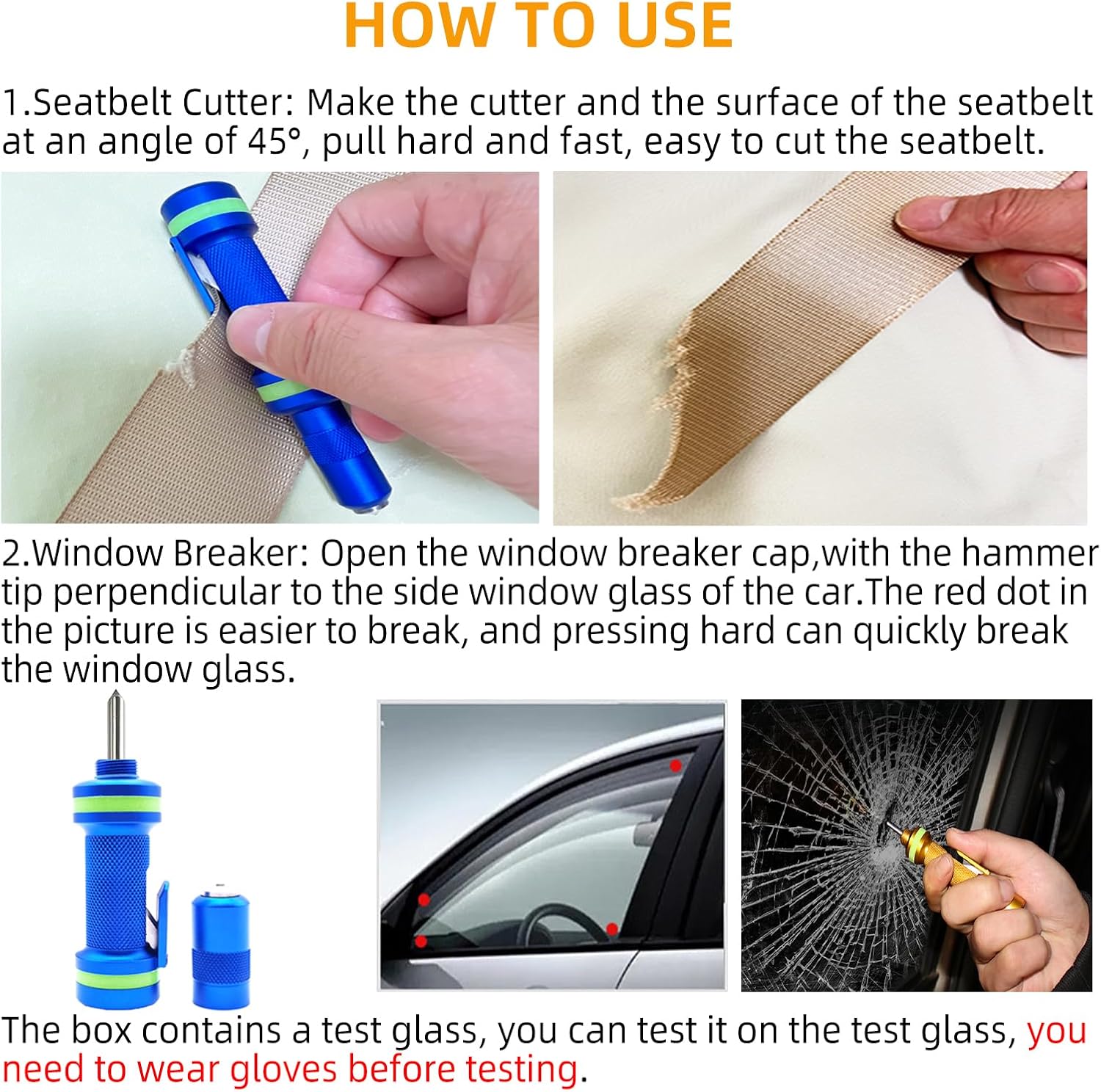 HOW TO USE

1.Seatbelt Cutter: Make the cutter and the surface of the seatbelt at an angle of 45°, pull hard and fast, easy to cut the seatbelt.

2.Window Breaker: Open the window breaker cap,with the hammer tip perpendicular to the side window glass of the car.The red dot in the picture is easier to break, and pressing hard can quickly break the window glass.

The box contains a test glass, you can test it on the test glass, you need to wear gloves before testing.