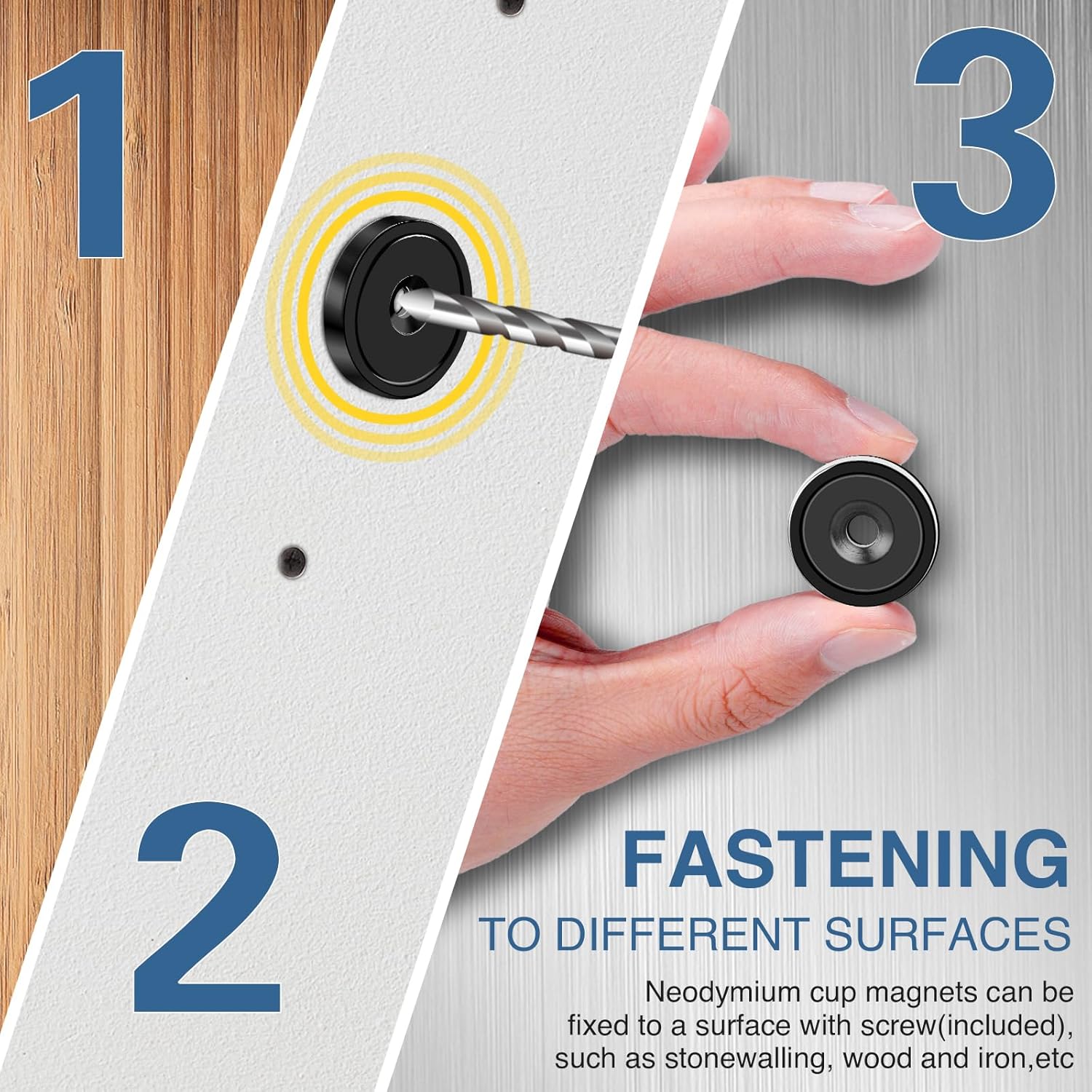 1

3

2

FASTENING

TO DIFFERENT SURFACES

Neodymium cup magnets can be fixed to a surface with screw(included), such as stonewalling, wood and iron,etc