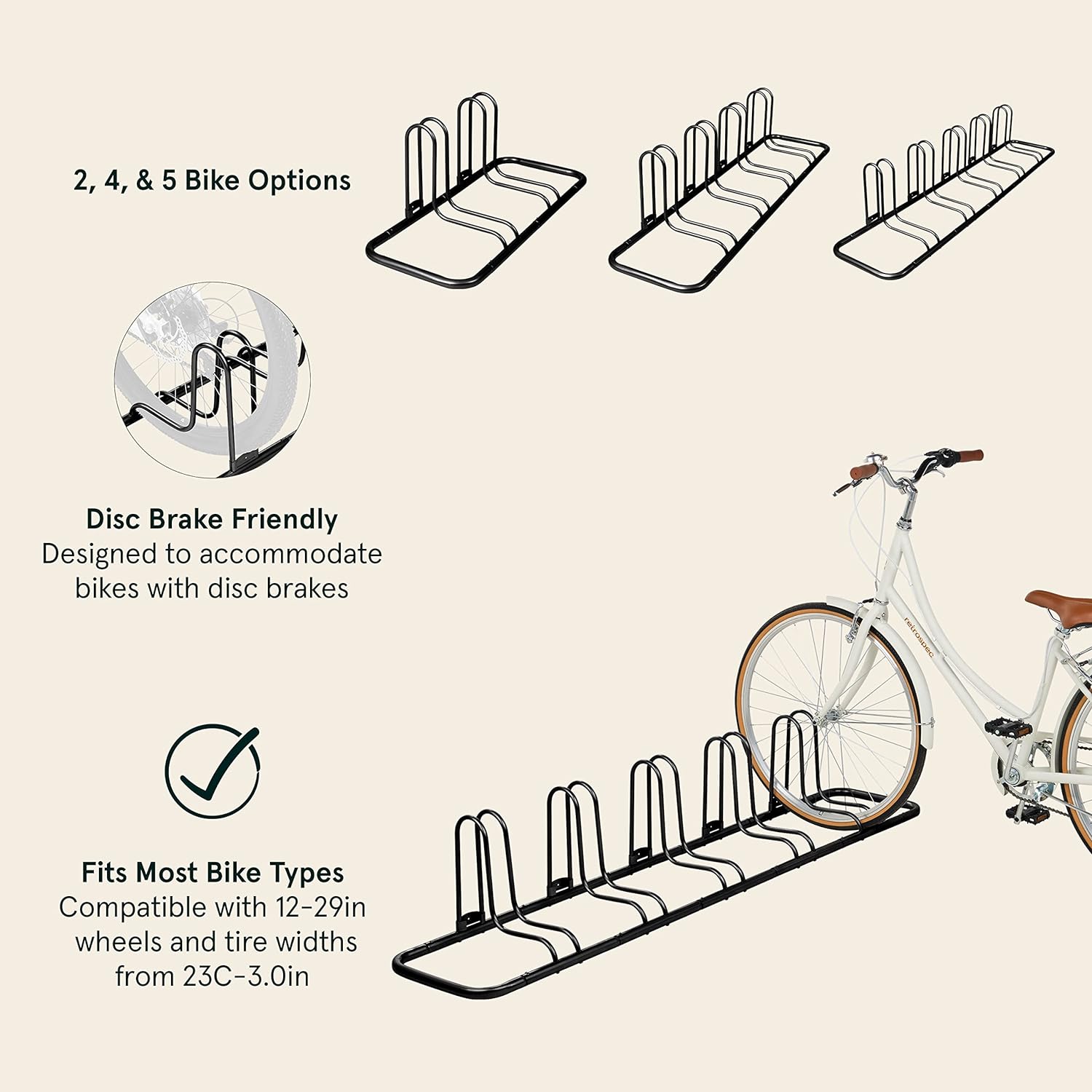 2, 4, & 5 Bike Options

Disc Brake Friendly
Designed to accommodate bikes with disc brakes

retrospec

Fits Most Bike Types
Compatible with 12-29in wheels and tire widths from 23C-3.0in