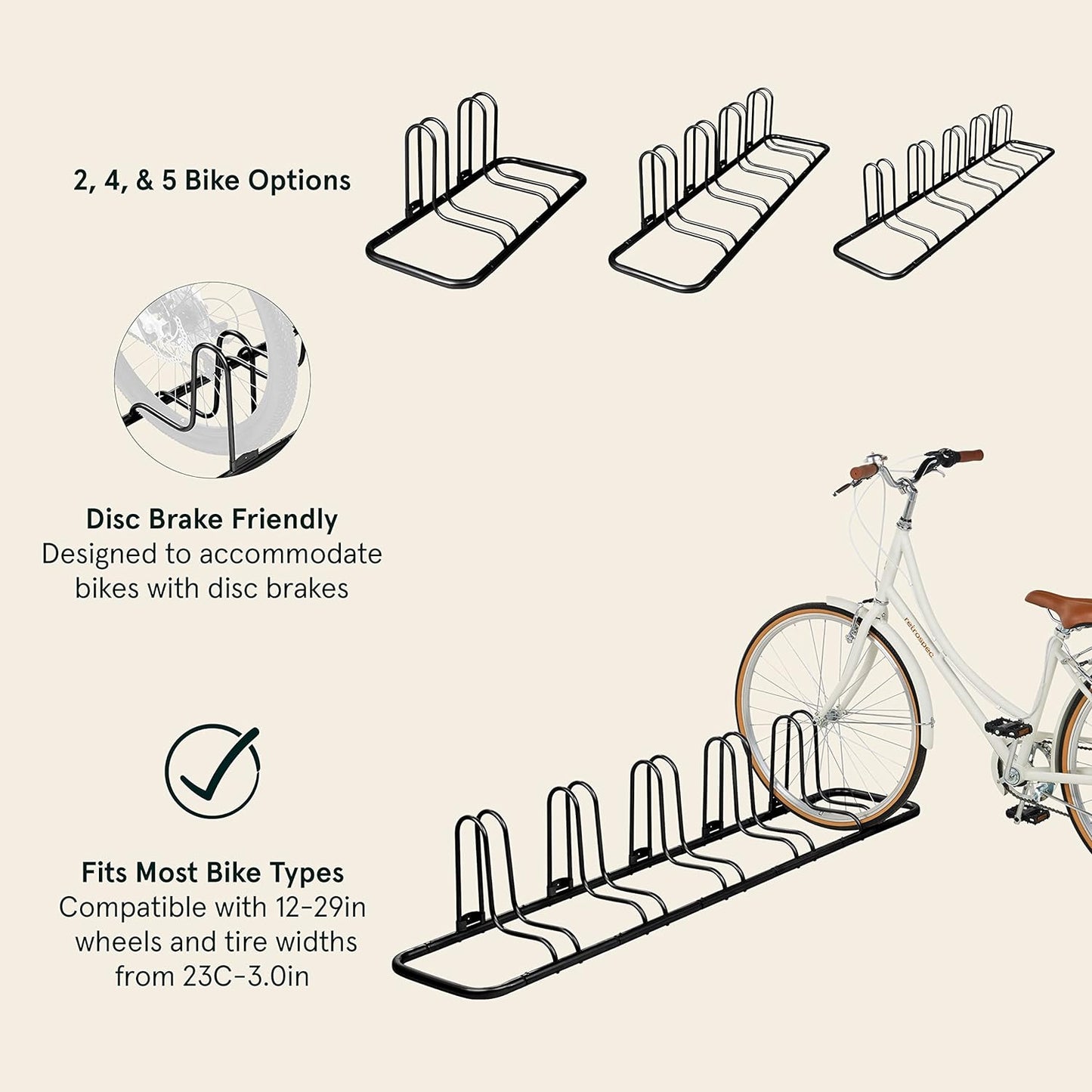 2, 4, & 5 Bike Options

Disc Brake Friendly
Designed to accommodate bikes with disc brakes

Fits Most Bike Types
Compatible with 12-29in wheels and tire widths from 23C-3.0in

retrospec