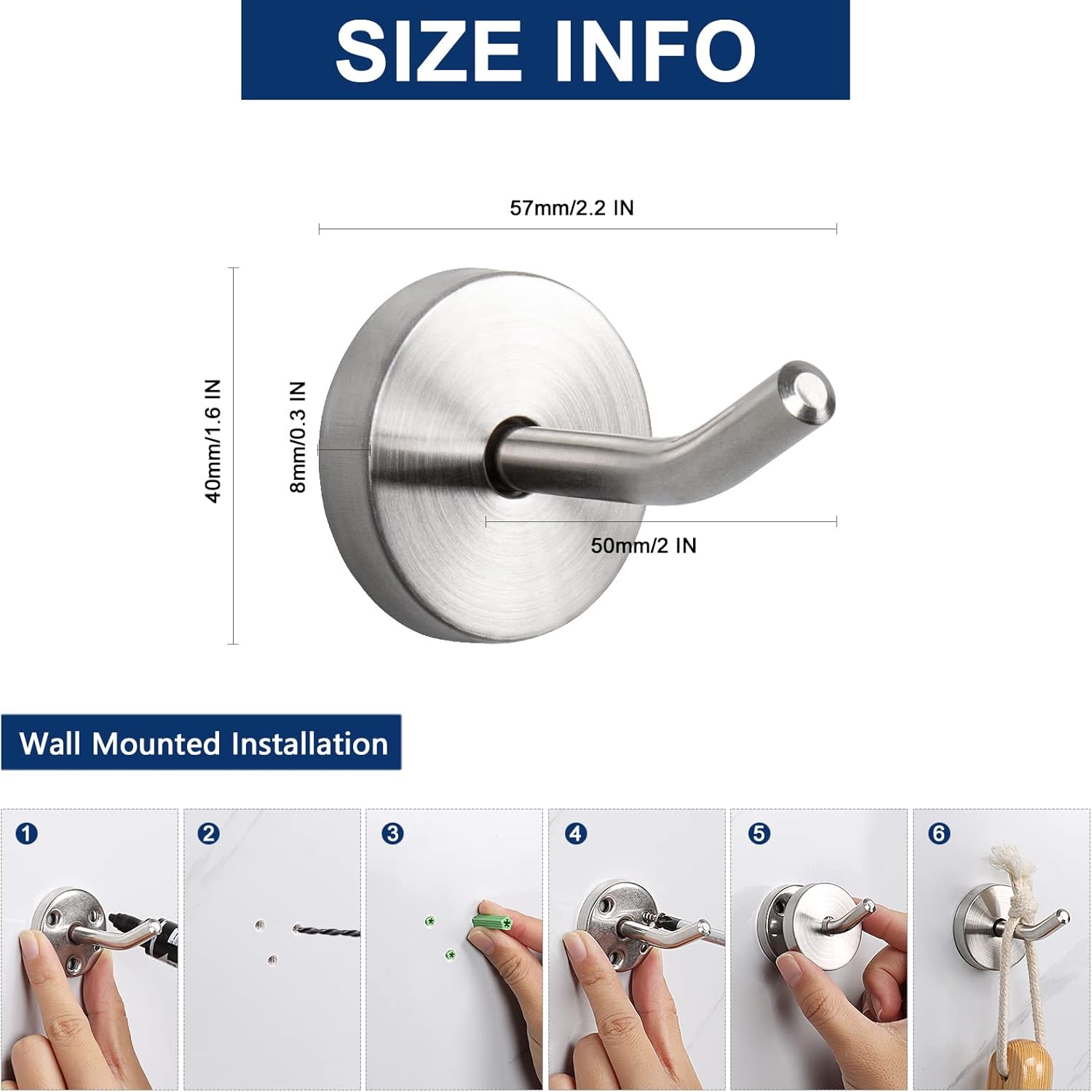 SIZE INFO

57mm/2.2 IN

40mm/1.6 IN

8mm/0.3 IN

50mm/2 IN

Wall Mounted Installation

1

2

3

4

5

6