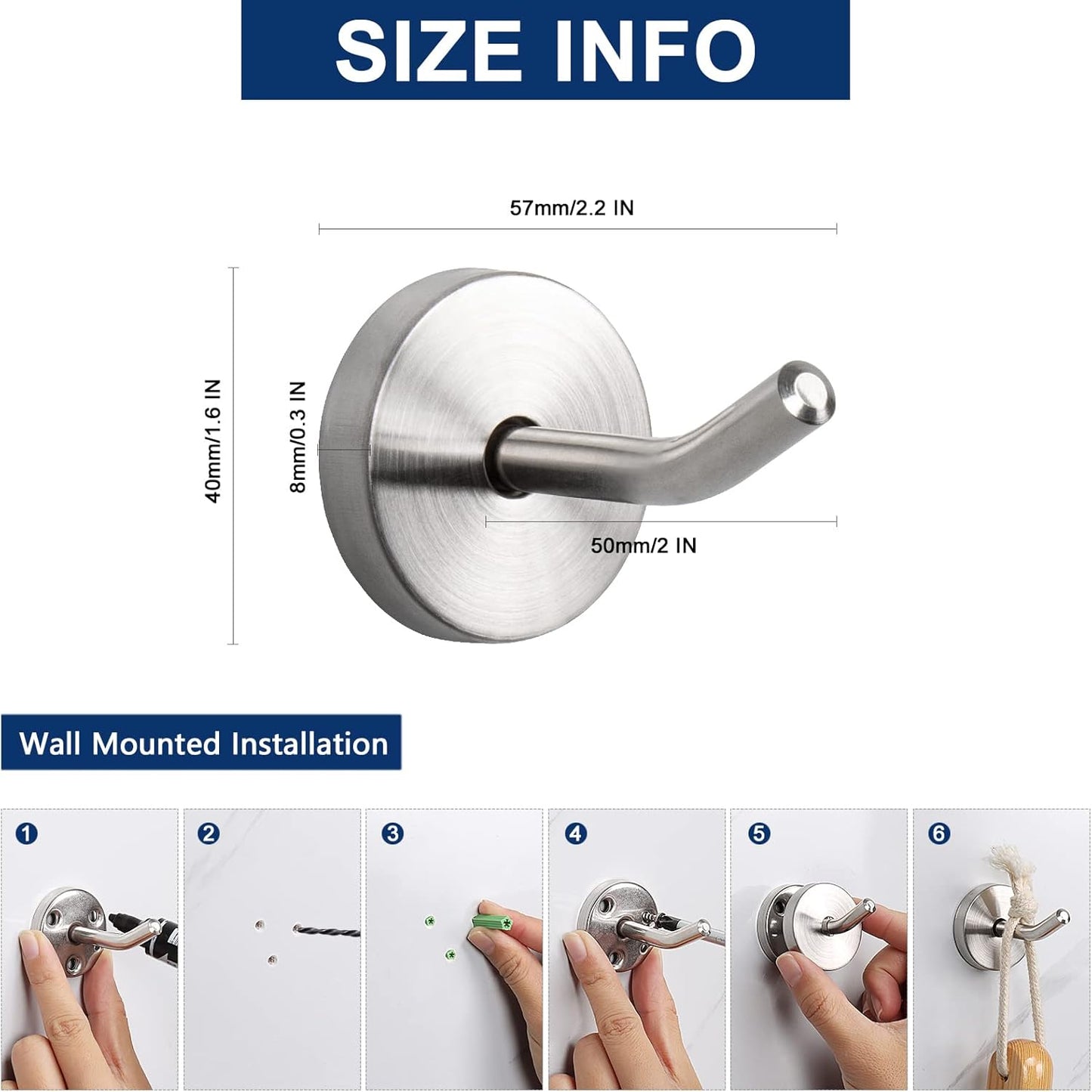 SIZE INFO

57mm/2.2 IN

40mm/1.6 IN

8mm/0.3 IN

50mm/2 IN

Wall Mounted Installation

1

2

3

4

5

6