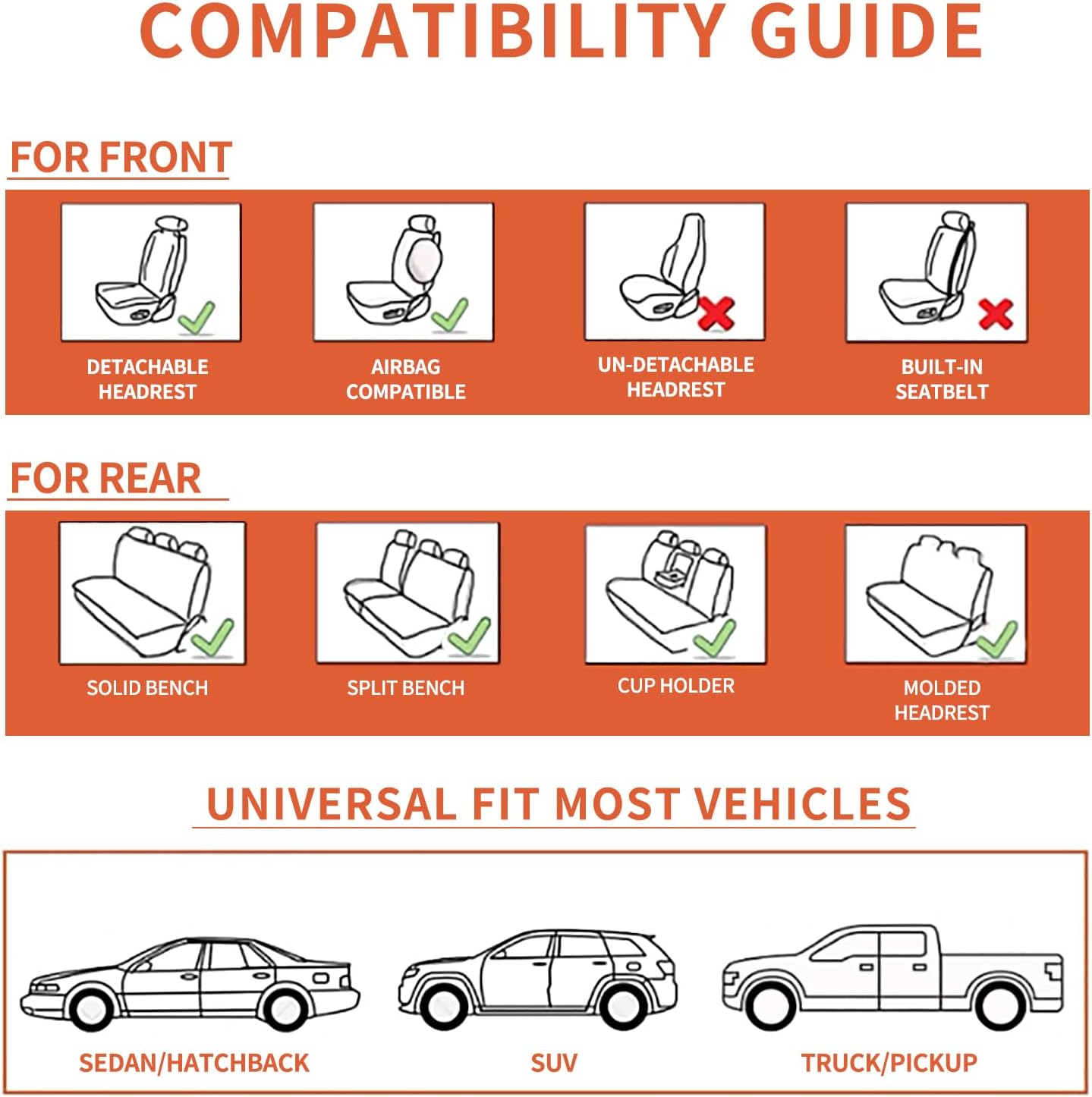 COMPATIBILITY GUIDE

FOR FRONT

DETACHABLE HEADREST

AIRBAG COMPATIBLE

UN-DETACHABLE HEADREST

BUILT-IN SEATBELT

FOR REAR

SOLID BENCH

SPLIT BENCH

CUP HOLDER

MOLDED HEADREST

UNIVERSAL FIT MOST VEHICLES

SEDAN/HATCHBACK

SUV

TRUCK/PICKUP