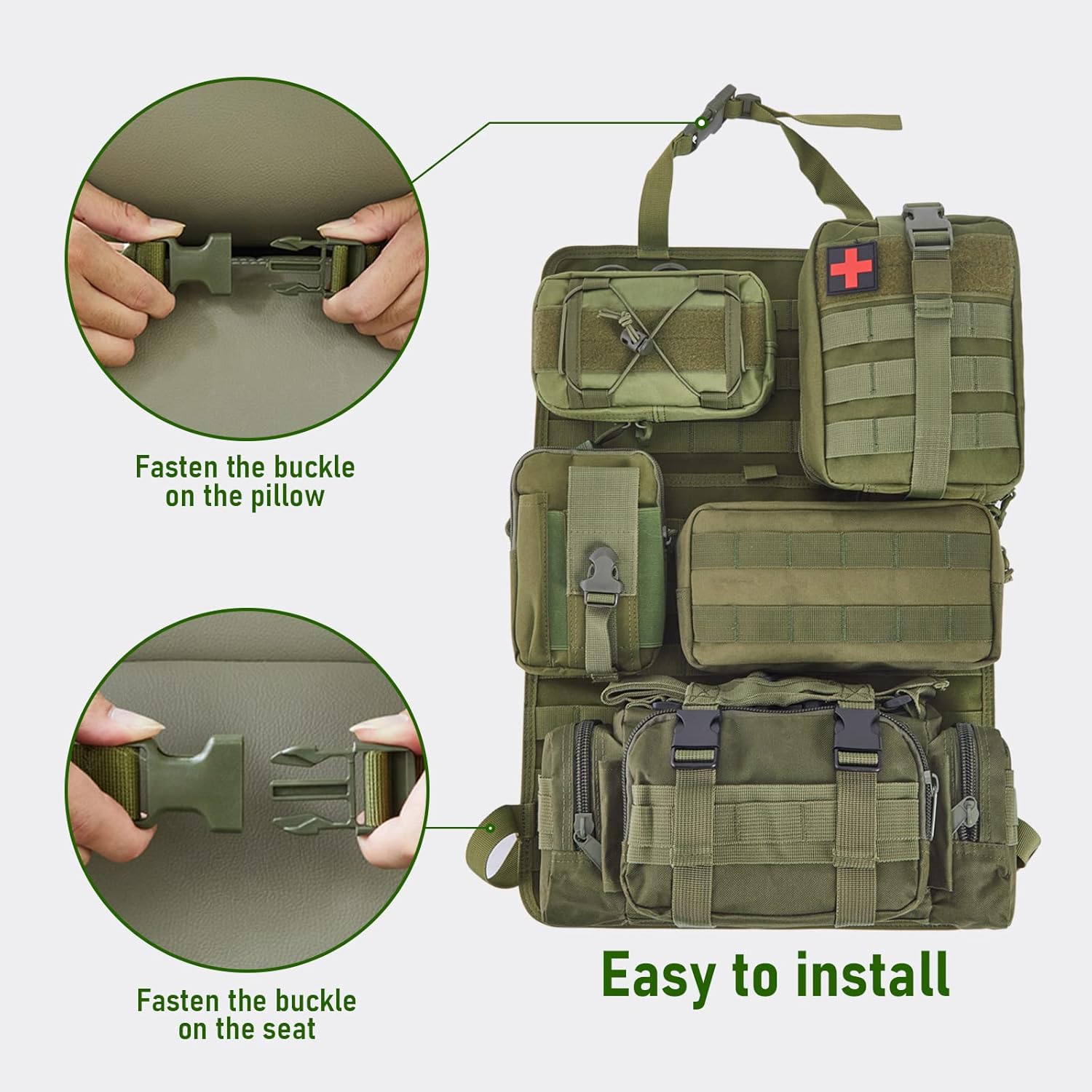 Fasten the buckle on the pillow

Fasten the buckle on the seat

Easy to install