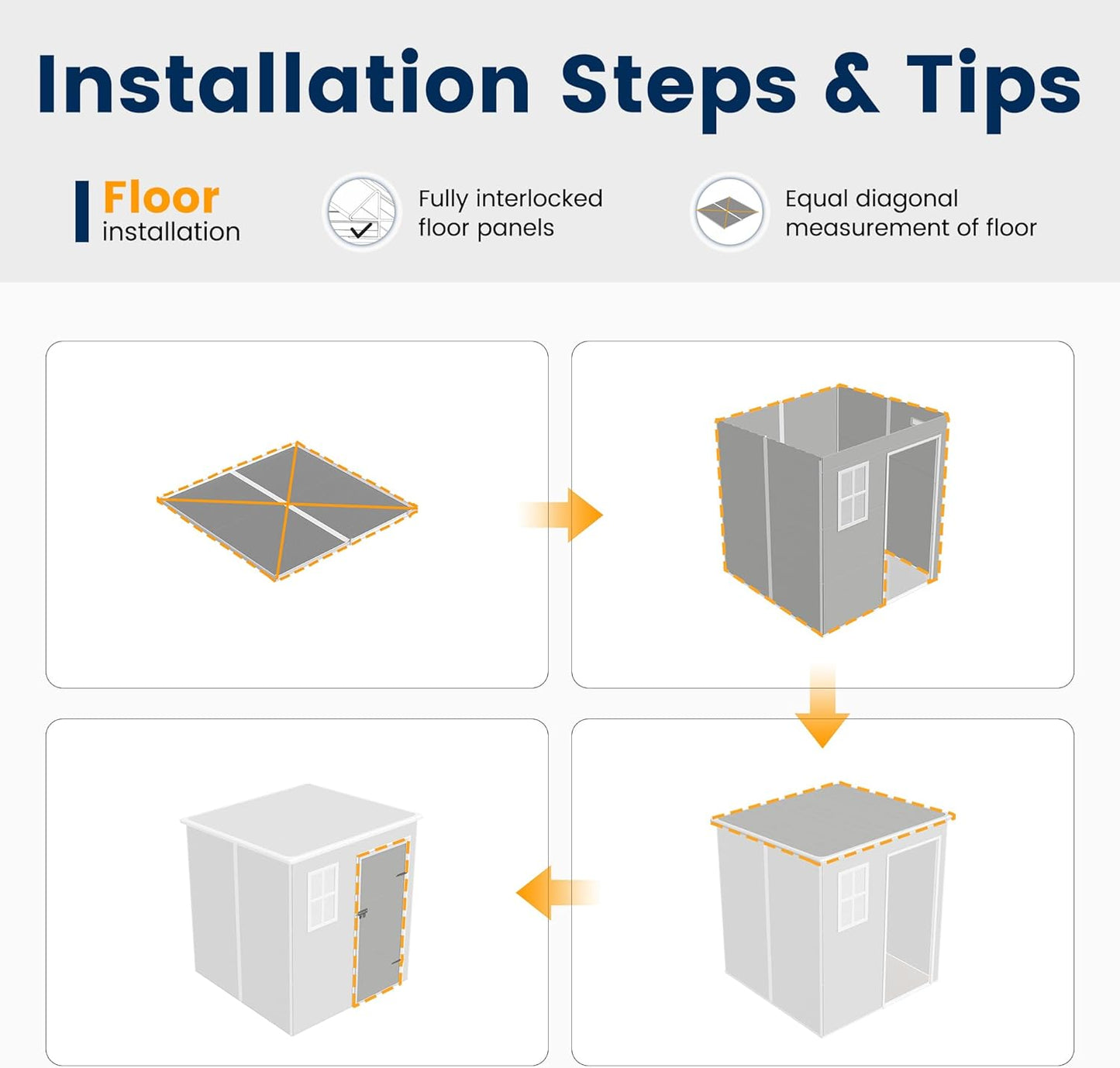 Installation Steps & Tips

Floor installation

Fully interlocked floor panels

Equal diagonal measurement of floor