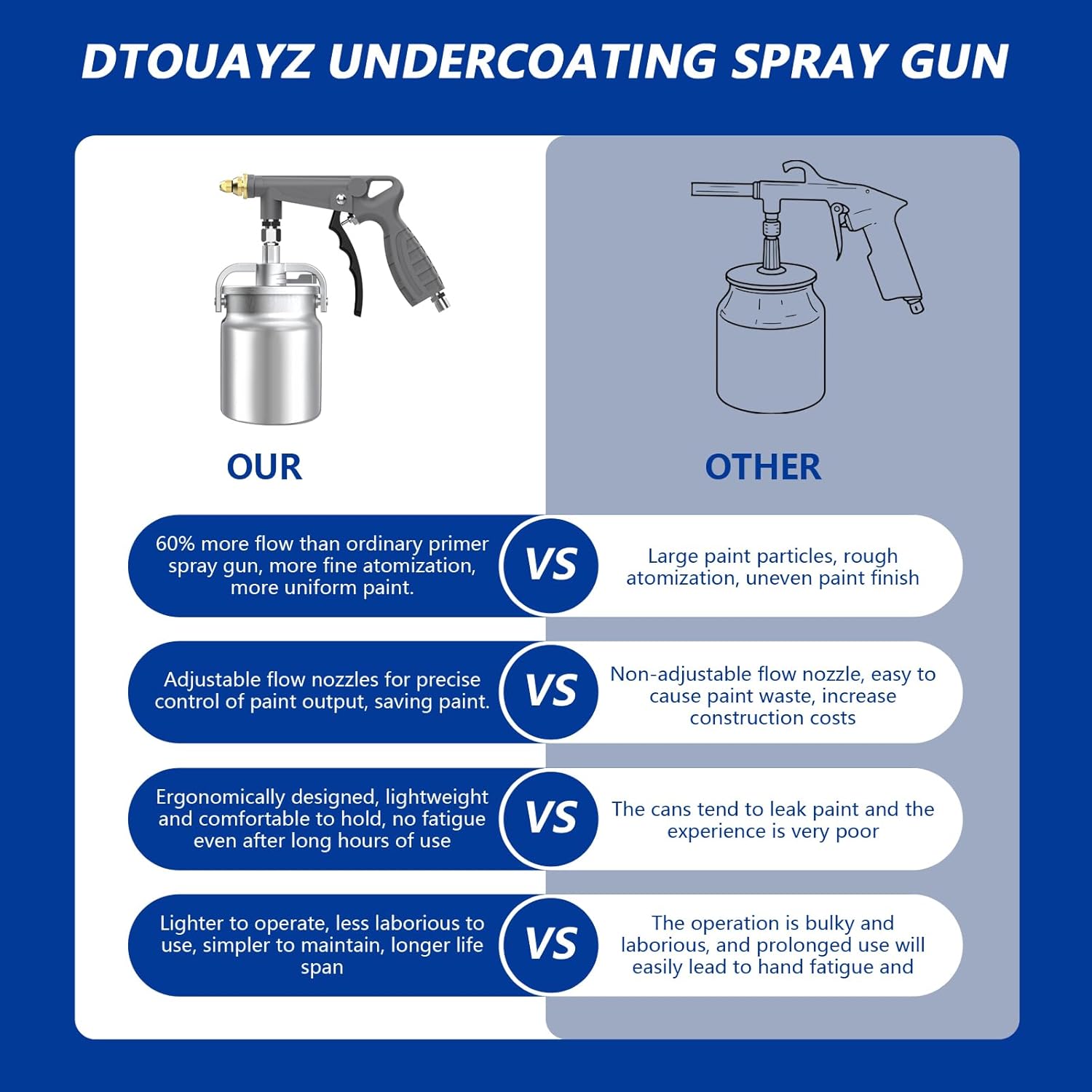 DTOUAYZ UNDERCOATING SPRAY GUN

OUR

OTHER

60% more flow than ordinary primer spray gun, more fine atomization, more uniform paint.

VS

Large paint particles, rough atomization, uneven paint finish

Adjustable flow nozzles for precise control of paint output, saving paint.

VS

Non-adjustable flow nozzle, easy to cause paint waste, increase construction costs

Ergonomically designed, lightweight and comfortable to hold, no fatigue even after long hours of use

VS

The cans tend to leak paint and the experience is very poor

Lighter to operate, less laborious to use, simpler to maintain, longer life span

VS

The operation is bulky and laborious, and prolonged use will easily lead to hand fatigue and