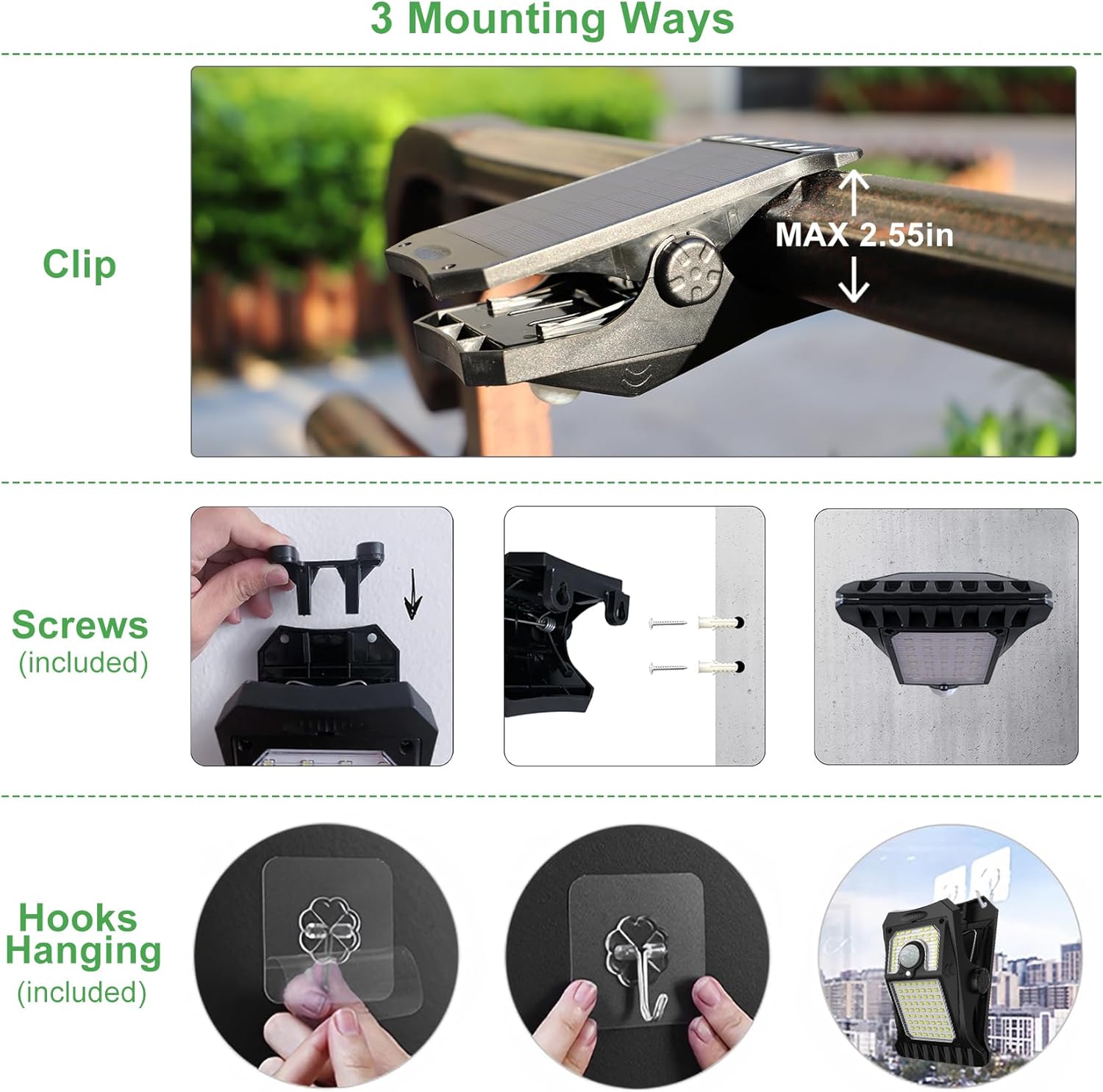 3 Mounting Ways

Clip

MAX 2.55in

Screws
(included)

Hooks
Hanging
(included)