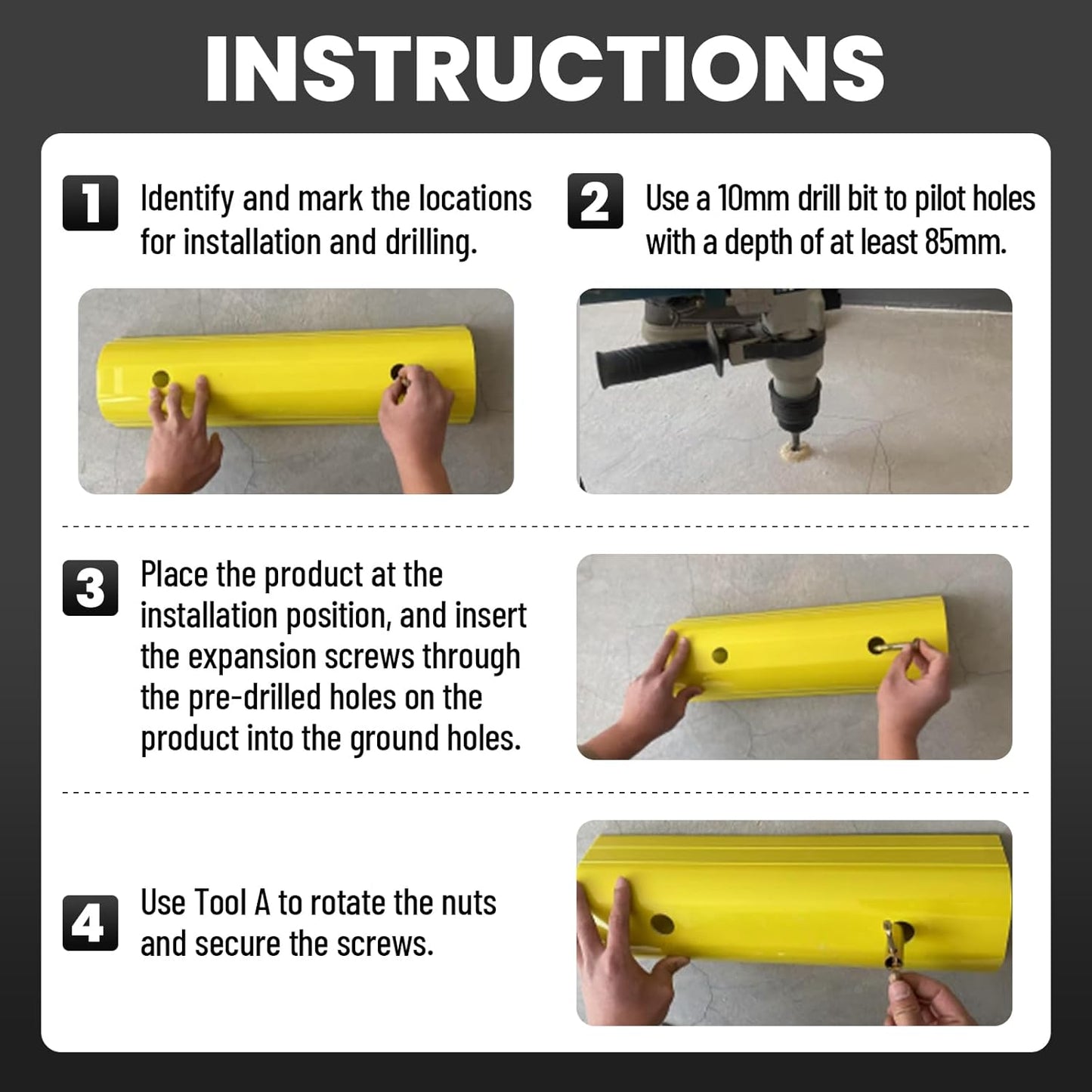 INSTRUCTIONS

1 Identify and mark the locations for installation and drilling.

2 Use a 10mm drill bit to pilot holes with a depth of at least 85mm.

3 Place the product at the installation position, and insert the expansion screws through the pre-drilled holes on the product into the ground holes.

4 Use Tool A to rotate the nuts and secure the screws.