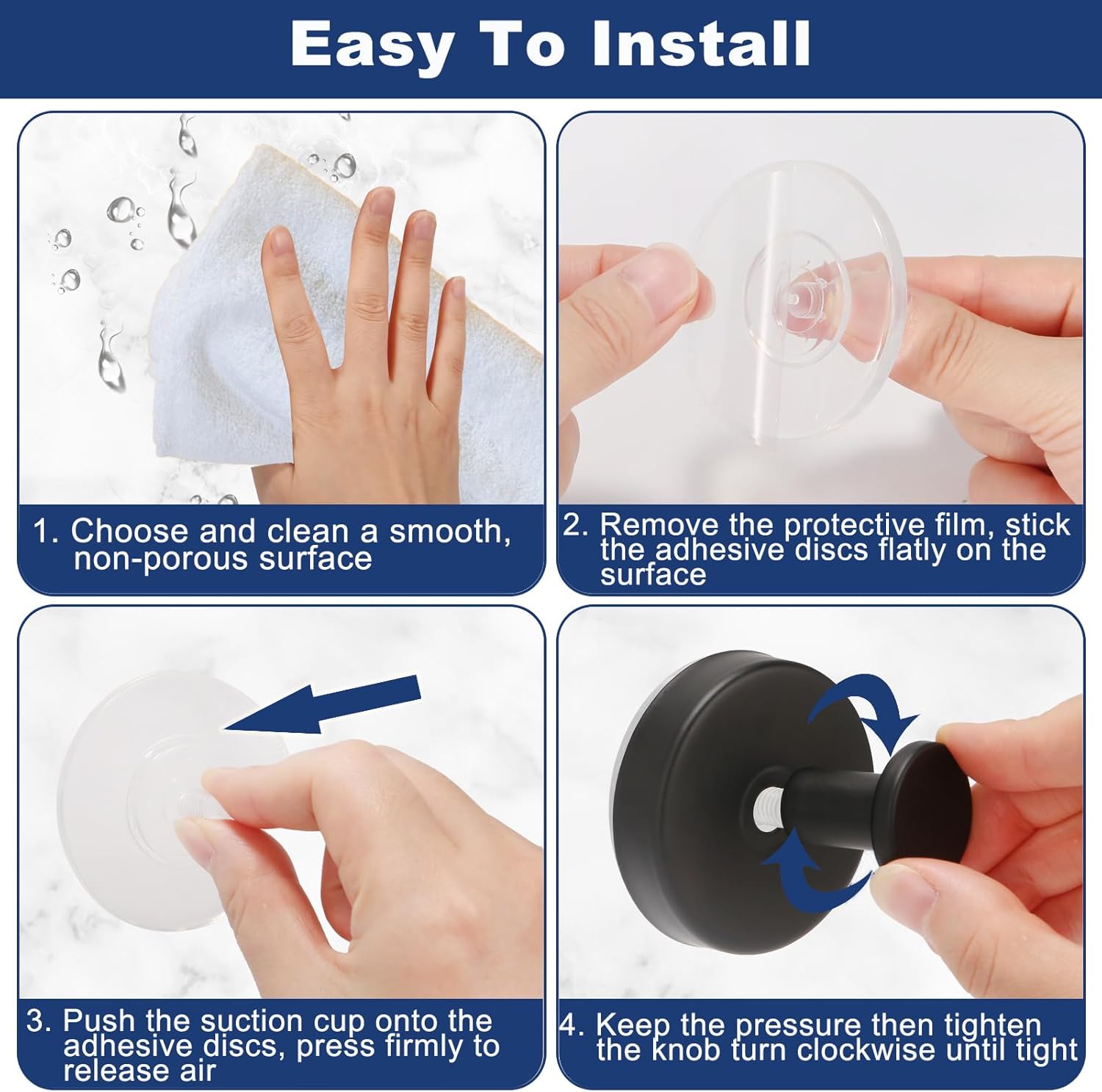 Easy To Install

1. Choose and clean a smooth, non-porous surface

2. Remove the protective film, stick the adhesive discs flatly on the surface

3. Push the suction cup onto the adhesive discs, press firmly to release air

4. Keep the pressure then tighten the knob turn clockwise until tight