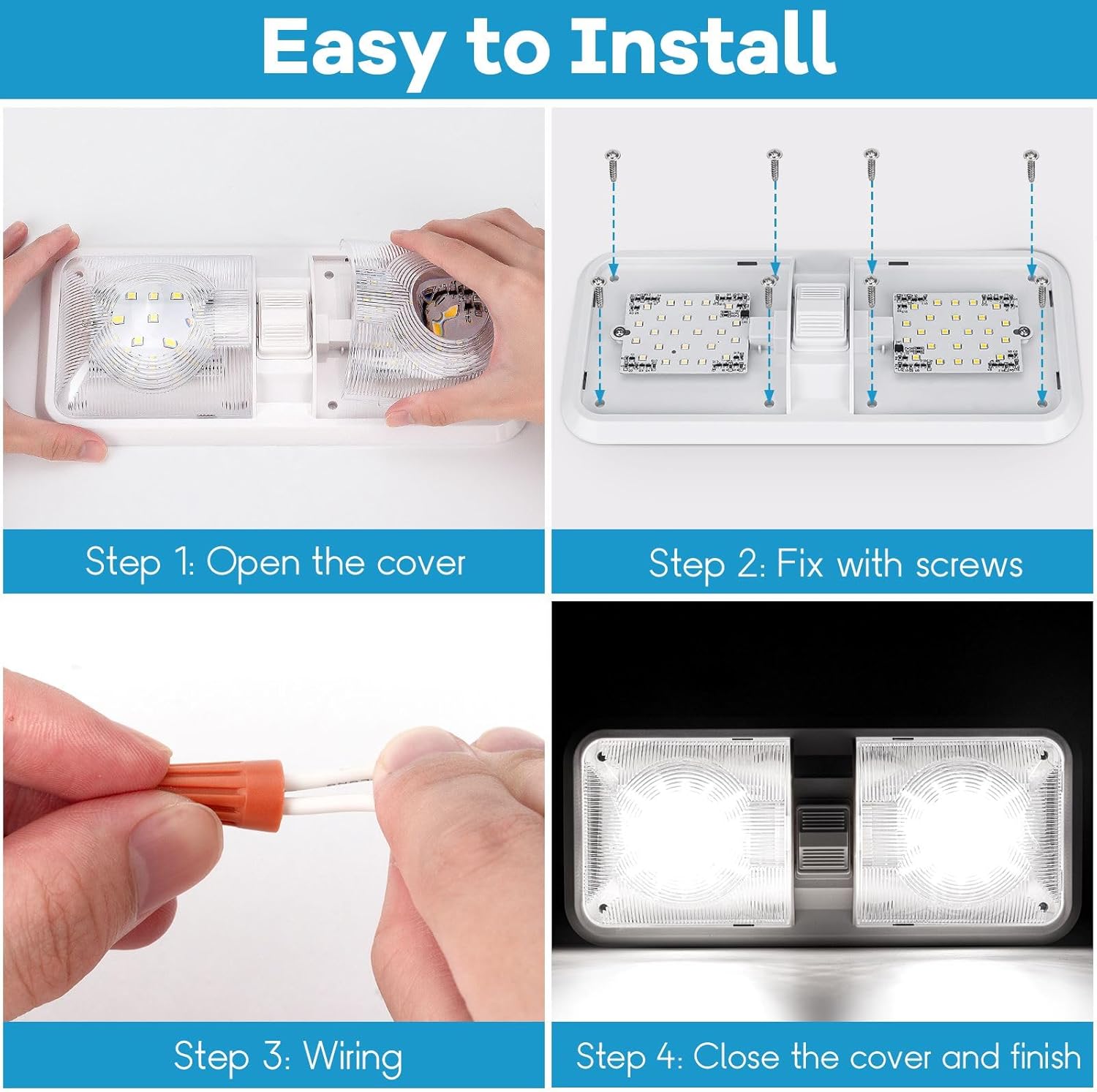 Easy to Install

Step 1: Open the cover

Step 2: Fix with screws

Step 3: Wiring

Step 4: Close the cover and finish