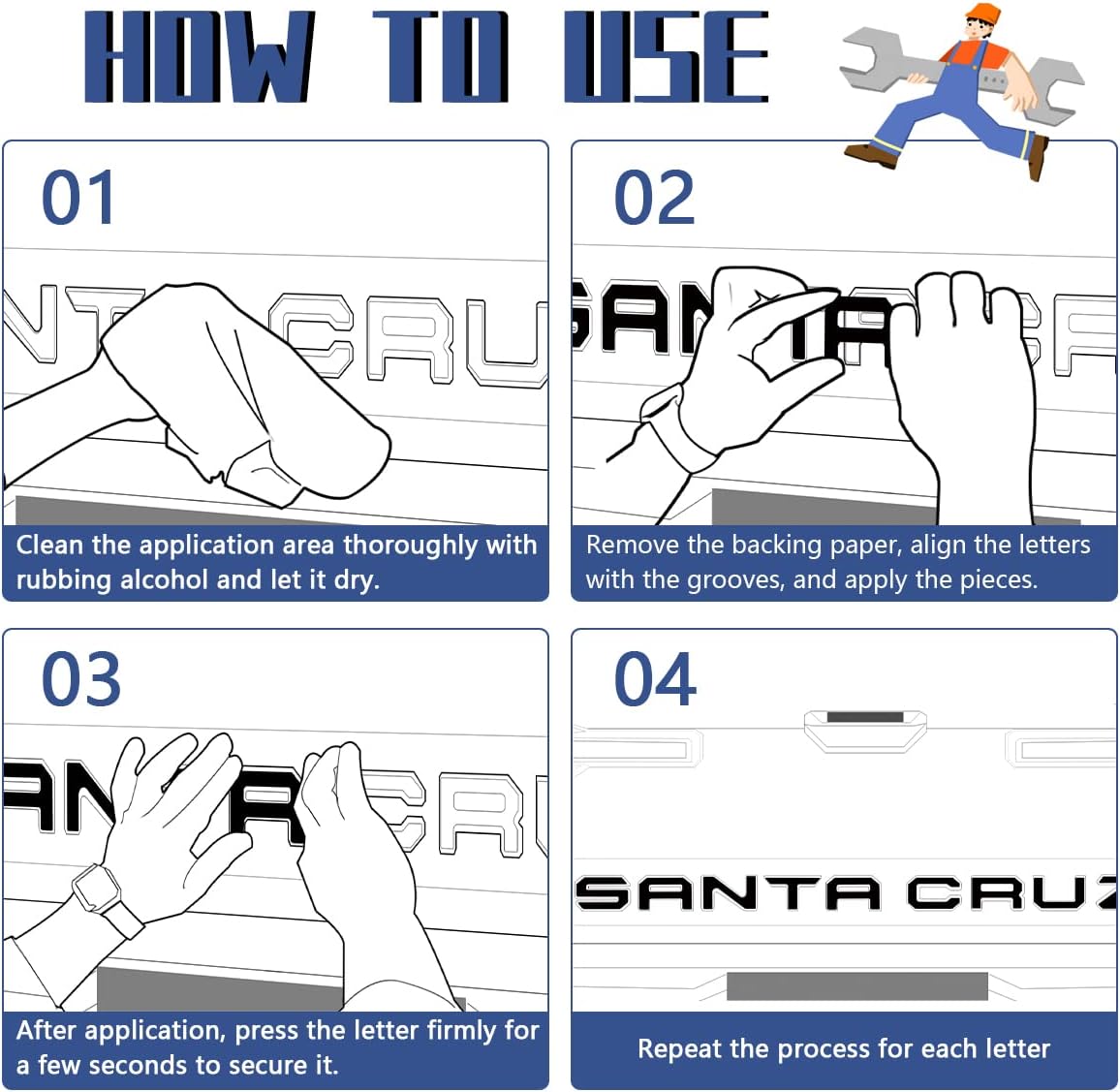 HOW TO USE

01

NT CRU

Clean the application area thoroughly with rubbing alcohol and let it dry.

02

SAN TA

Remove the backing paper, align the letters with the grooves, and apply the pieces.

03

AN R CRU

After application, press the letter firmly for a few seconds to secure it.

04

SANTA CRUZ

Repeat the process for each letter