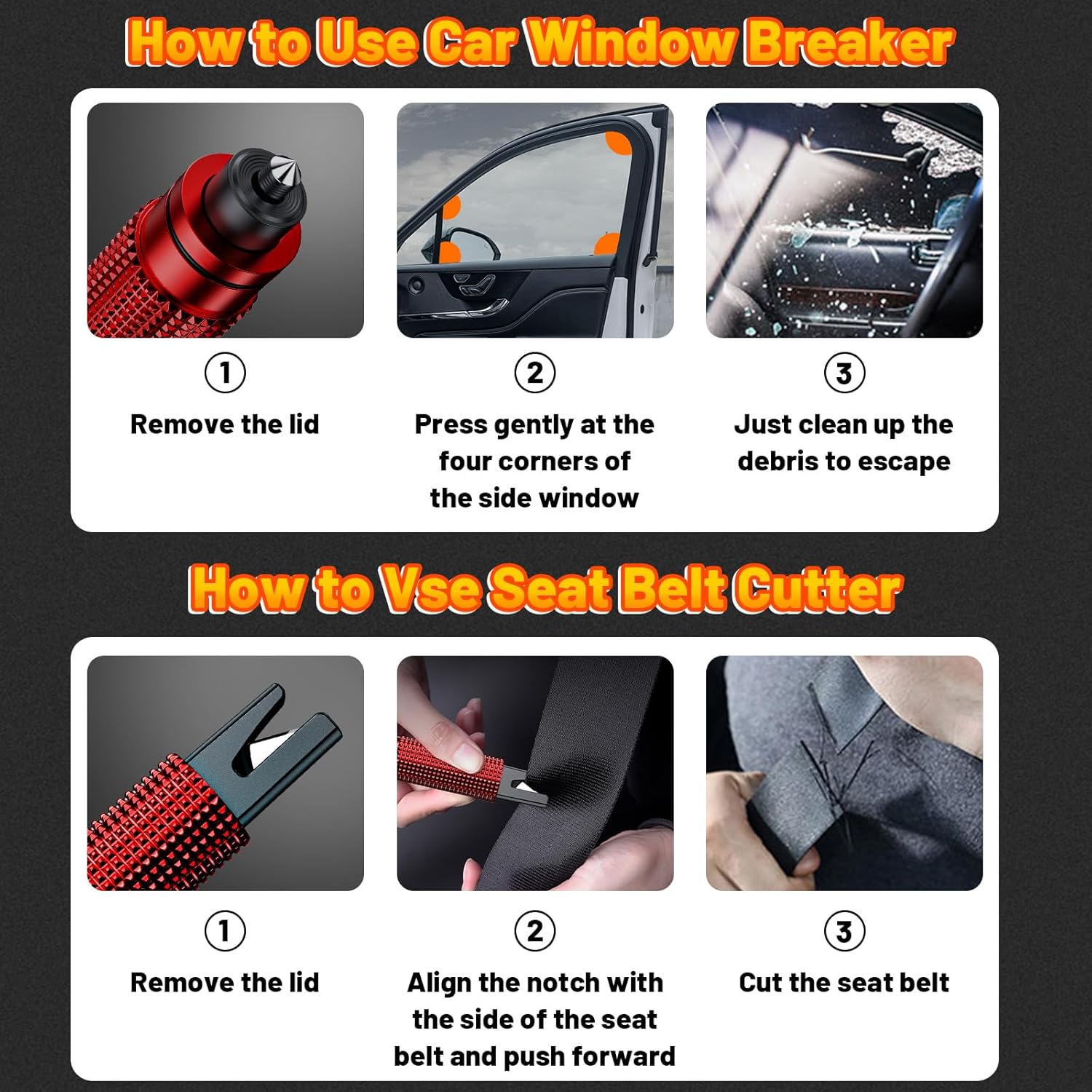 How to Use Car Window Breaker

①
Remove the lid

②
Press gently at the four corners of the side window

③
Just clean up the debris to escape

How to Vse Seat Belt Cutter

①
Remove the lid

②
Align the notch with the side of the seat belt and push forward

③
Cut the seat belt