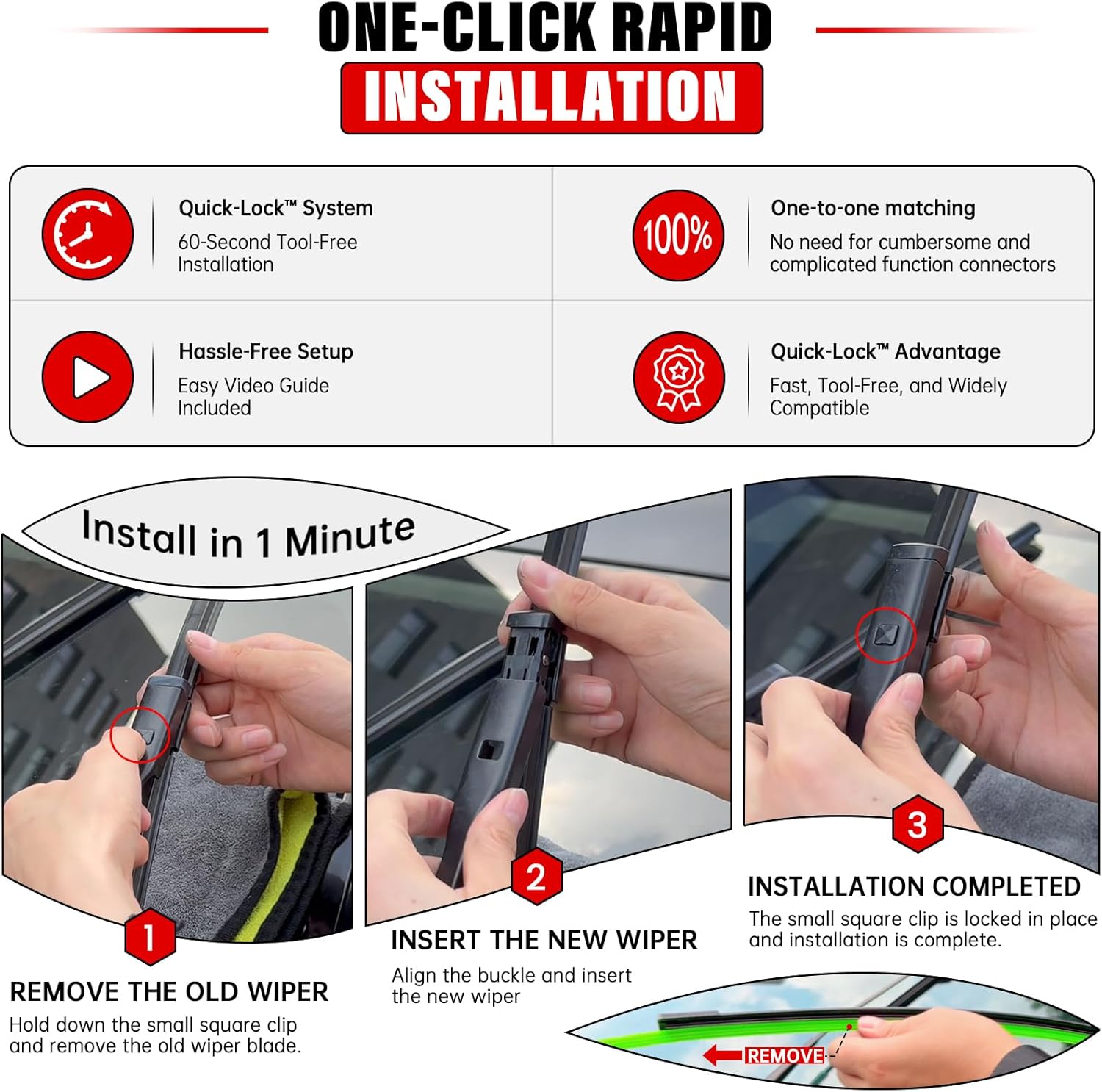 ONE-CLICK RAPID
INSTALLATION

Quick-Lock™ System
60-Second Tool-Free Installation

100%

One-to-one matching
No need for cumbersome and complicated function connectors

Hassle-Free Setup
Easy Video Guide Included

Quick-Lock™ Advantage
Fast, Tool-Free, and Widely Compatible

Install in 1 Minute

1
REMOVE THE OLD WIPER
Hold down the small square clip and remove the old wiper blade.

2
INSERT THE NEW WIPER
Align the buckle and insert the new wiper

3
INSTALLATION COMPLETED
The small square clip is locked in place and installation is complete.

REMOVE