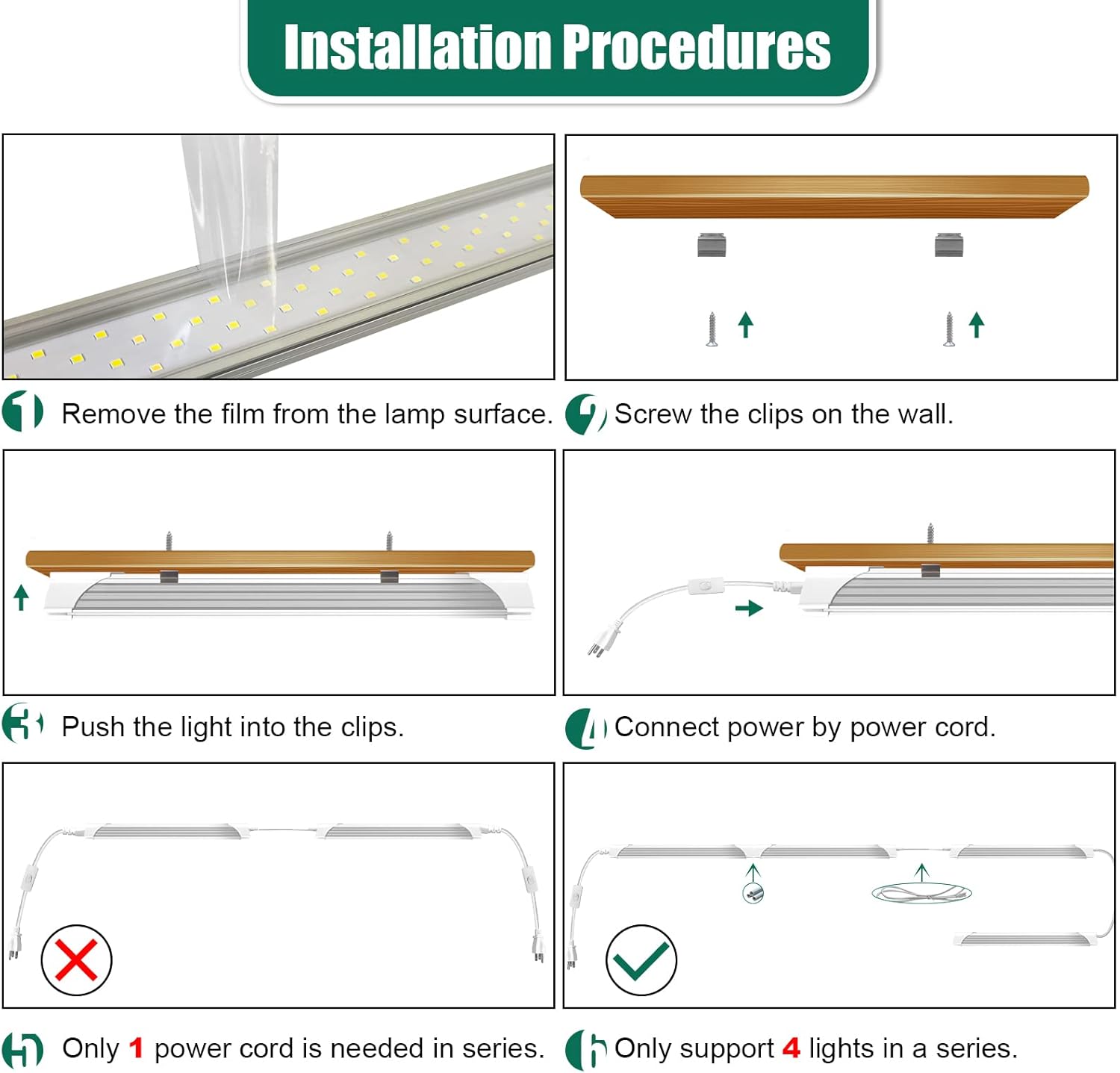 Installation Procedures

1 Remove the film from the lamp surface.

2 Screw the clips on the wall.

3 Push the light into the clips.

4 Connect power by power cord.

5 Only 1 power cord is needed in series.

6 Only support 4 lights in a series.