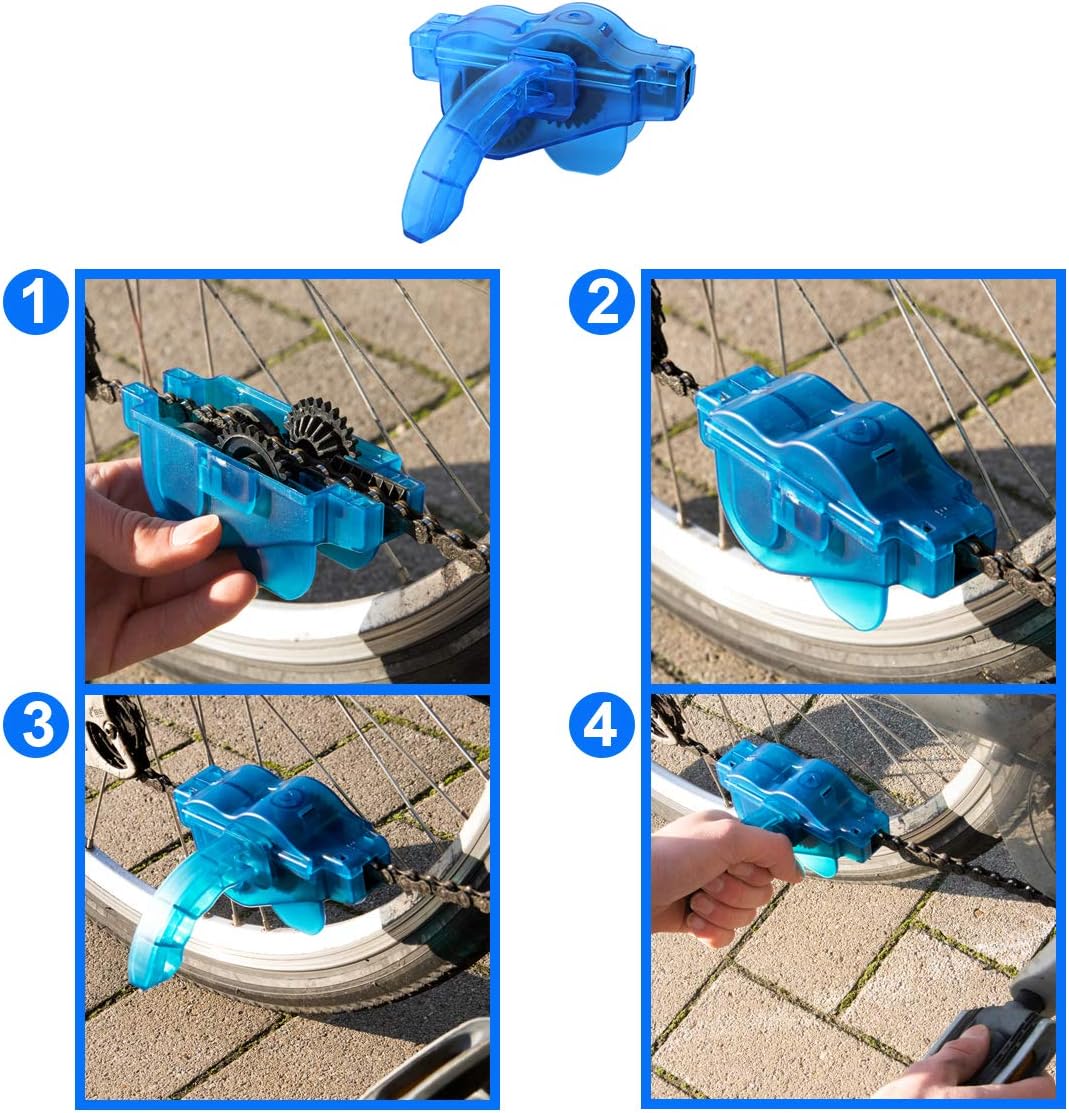 1
2
3
4