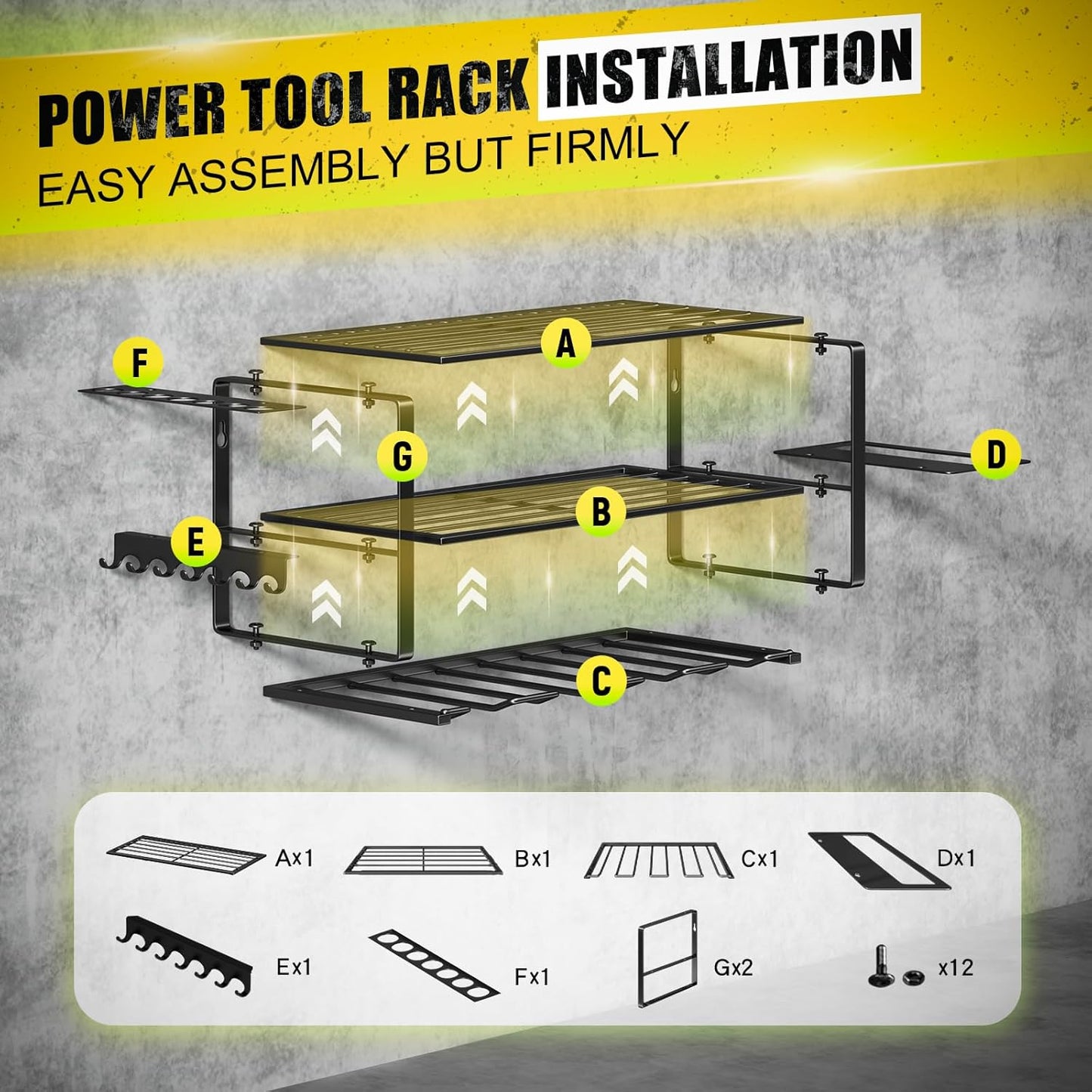 POWER TOOL RACK INSTALLATION
EASY ASSEMBLY BUT FIRMLY

F
A
G
D
B
E
C

Ax1
Bx1
Cx1
Dx1
Ex1
Fx1
Gx2
x12