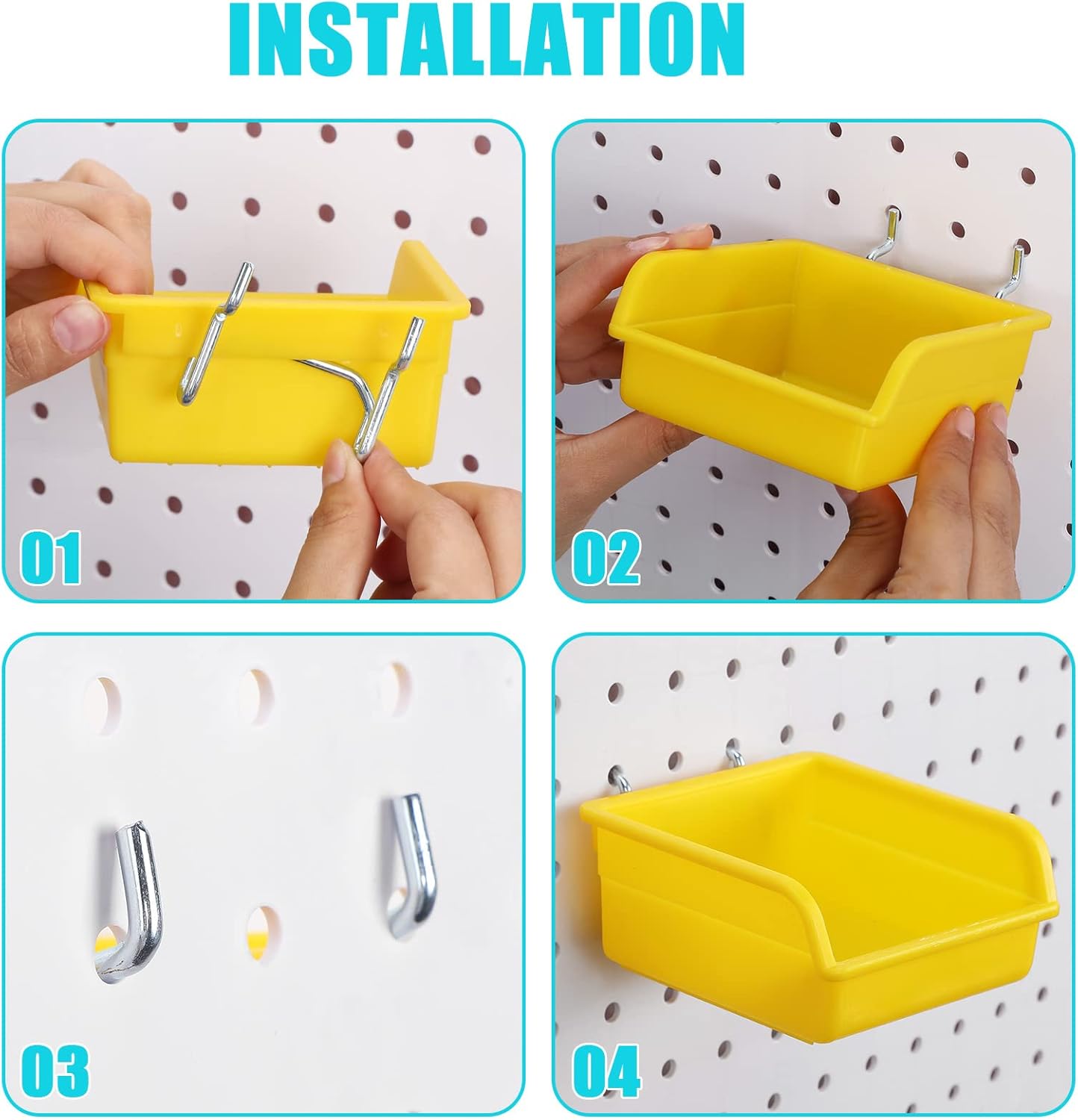 INSTALLATION

01

02

03

04