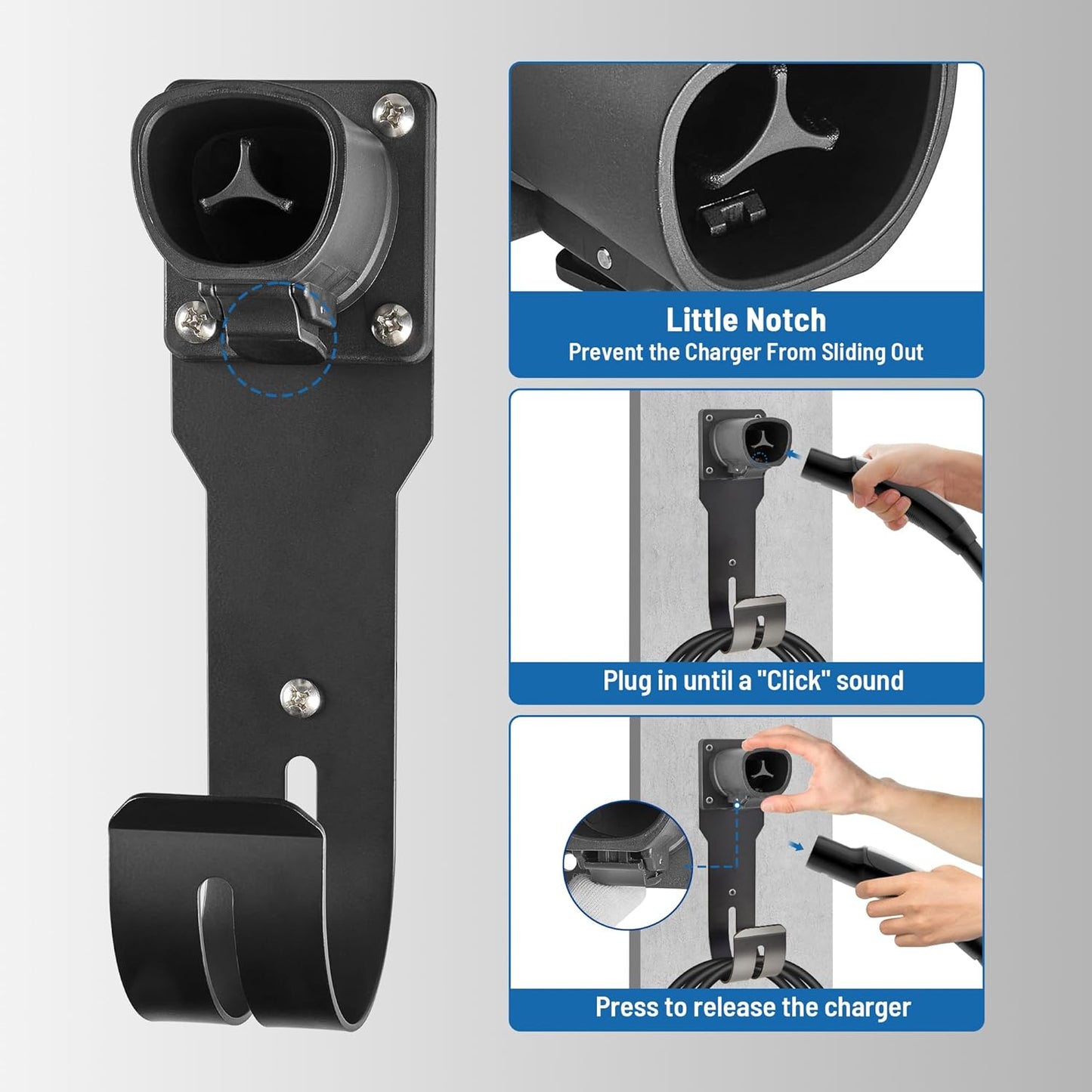 Little Notch
Prevent the Charger From Sliding Out

Plug in until a "Click" sound

Press to release the charger