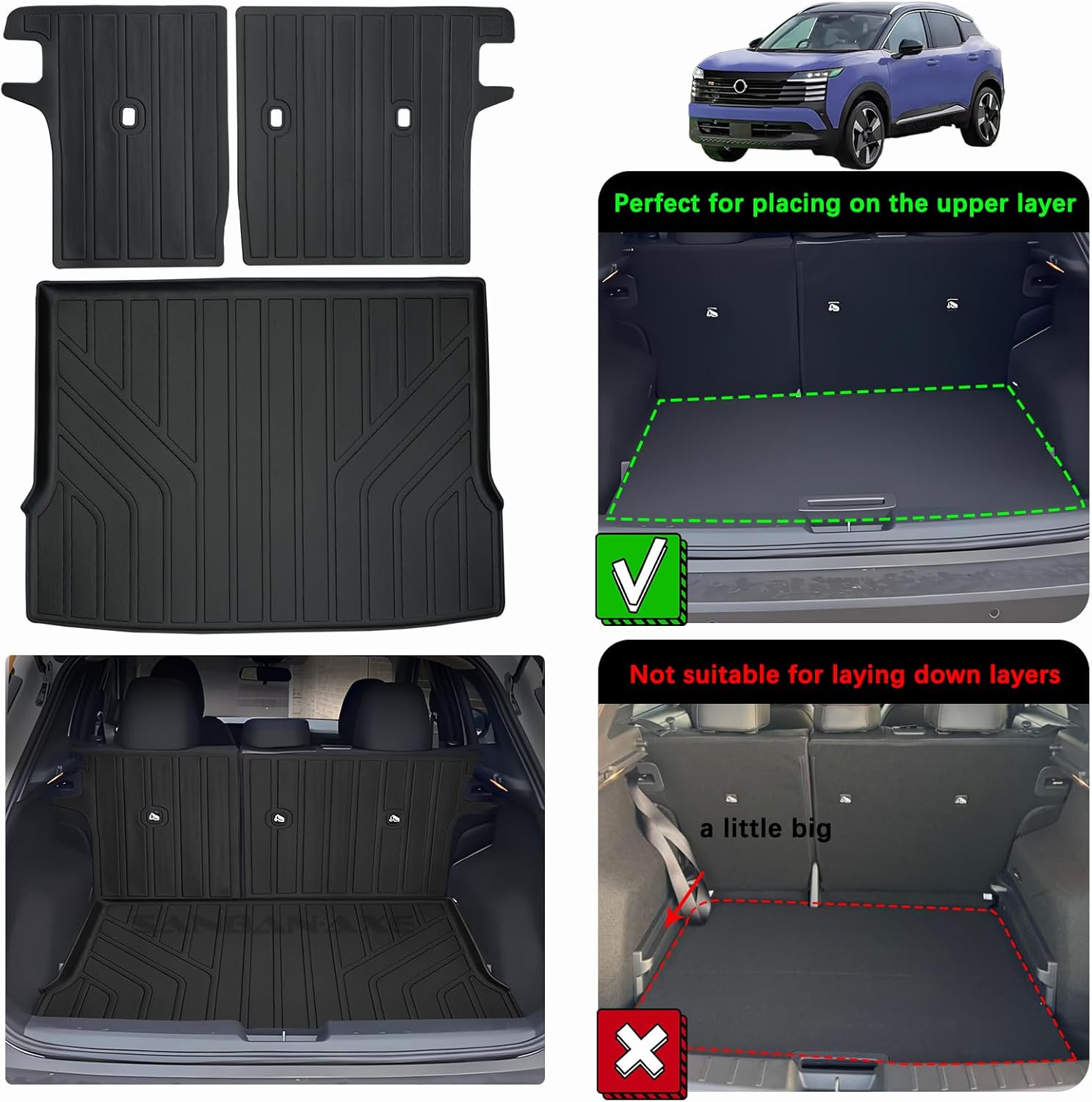 Perfect for placing on the upper layer

Not suitable for laying down layers

a little big